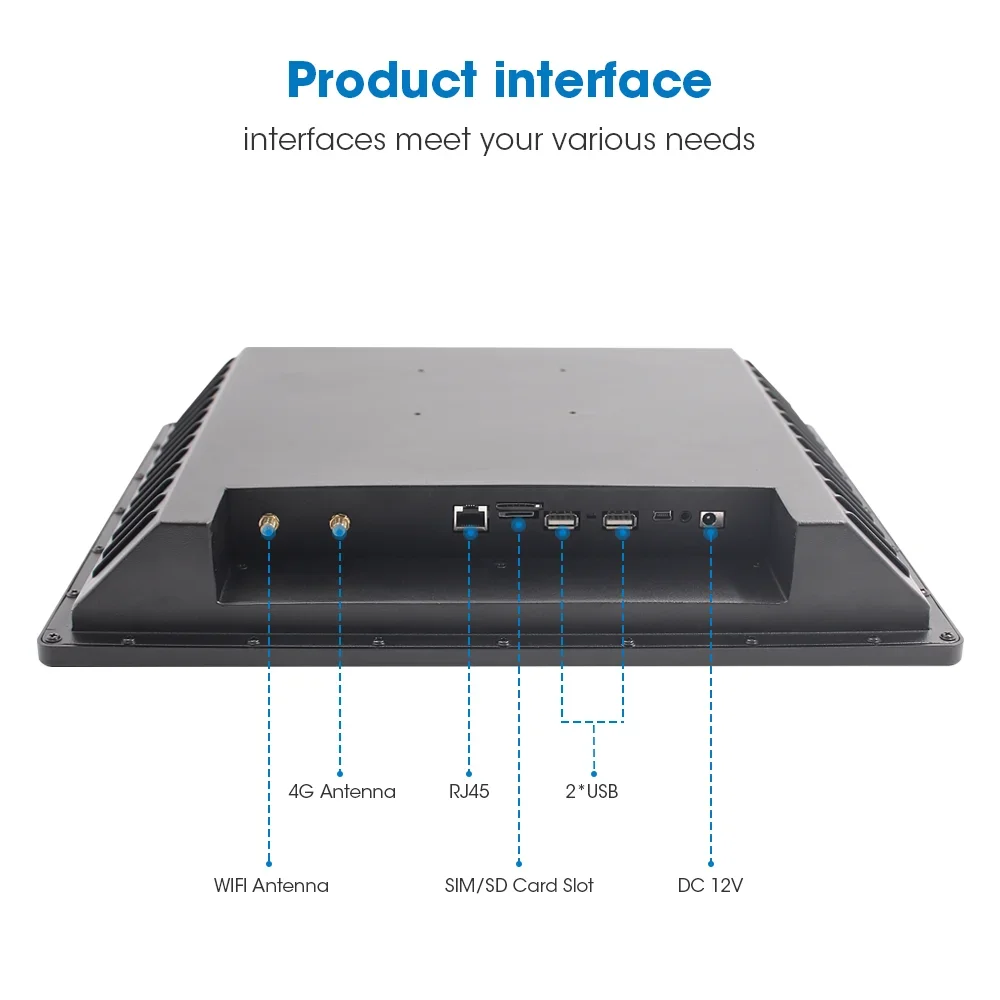 Product interface

interfaces meet your various needs

4G Antenna

RJ45

2*USB

WIFI Antenna

SIM/SD Card Slot

DC 12V