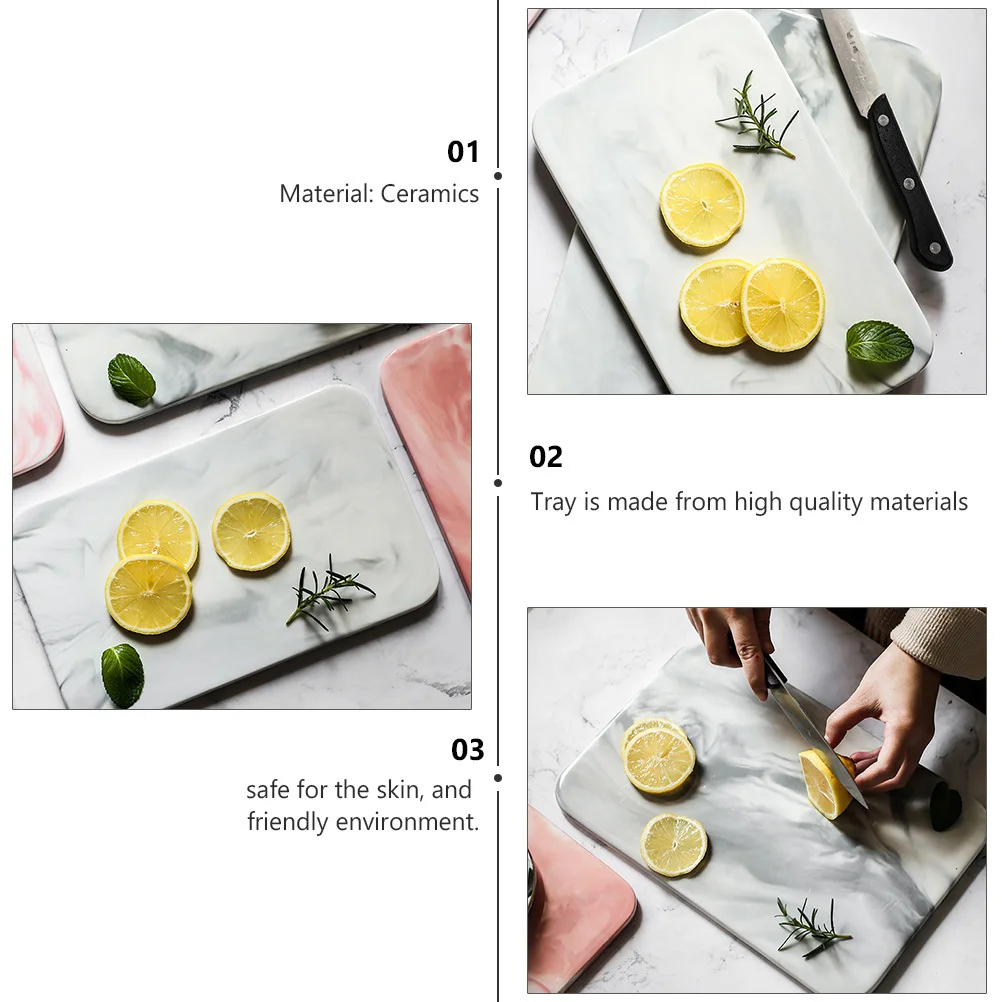 01
Material: Ceramics

02
Tray is made from high quality materials

03
safe for the skin, and friendly environment.