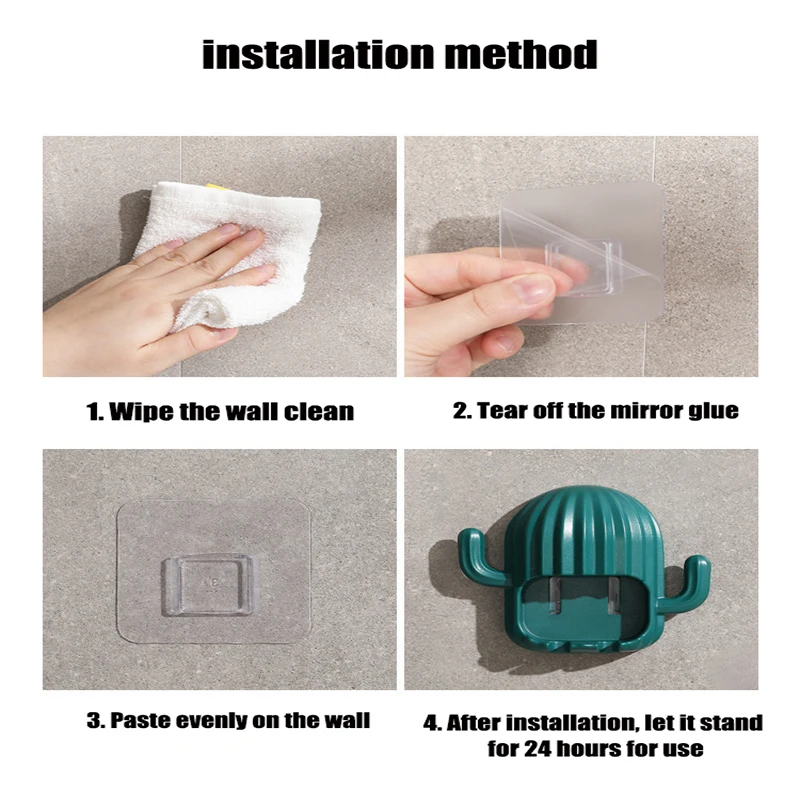 installation method

1. Wipe the wall clean

2. Tear off the mirror glue

3. Paste evenly on the wall

4. After installation, let it stand for 24 hours for use