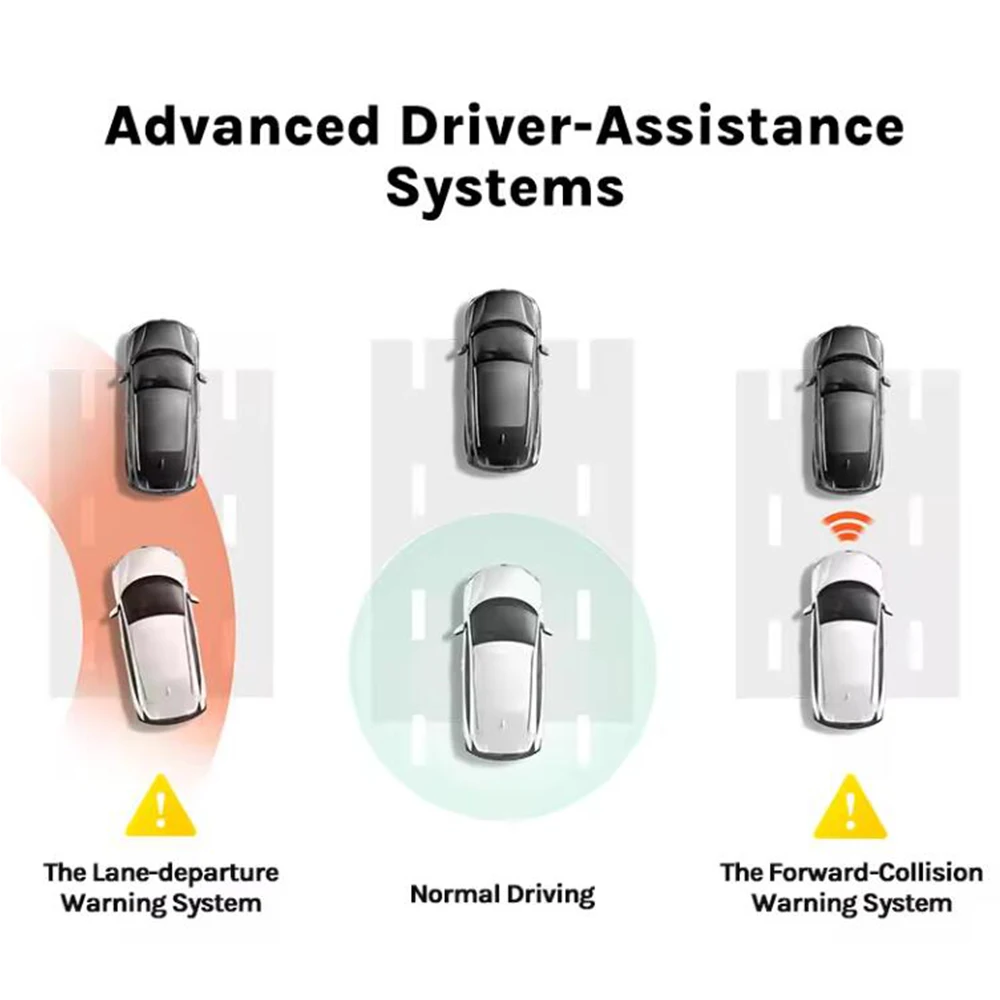 Advanced Driver-Assistance Systems

The Lane-departure Warning System

Normal Driving

The Forward-Collision Warning System