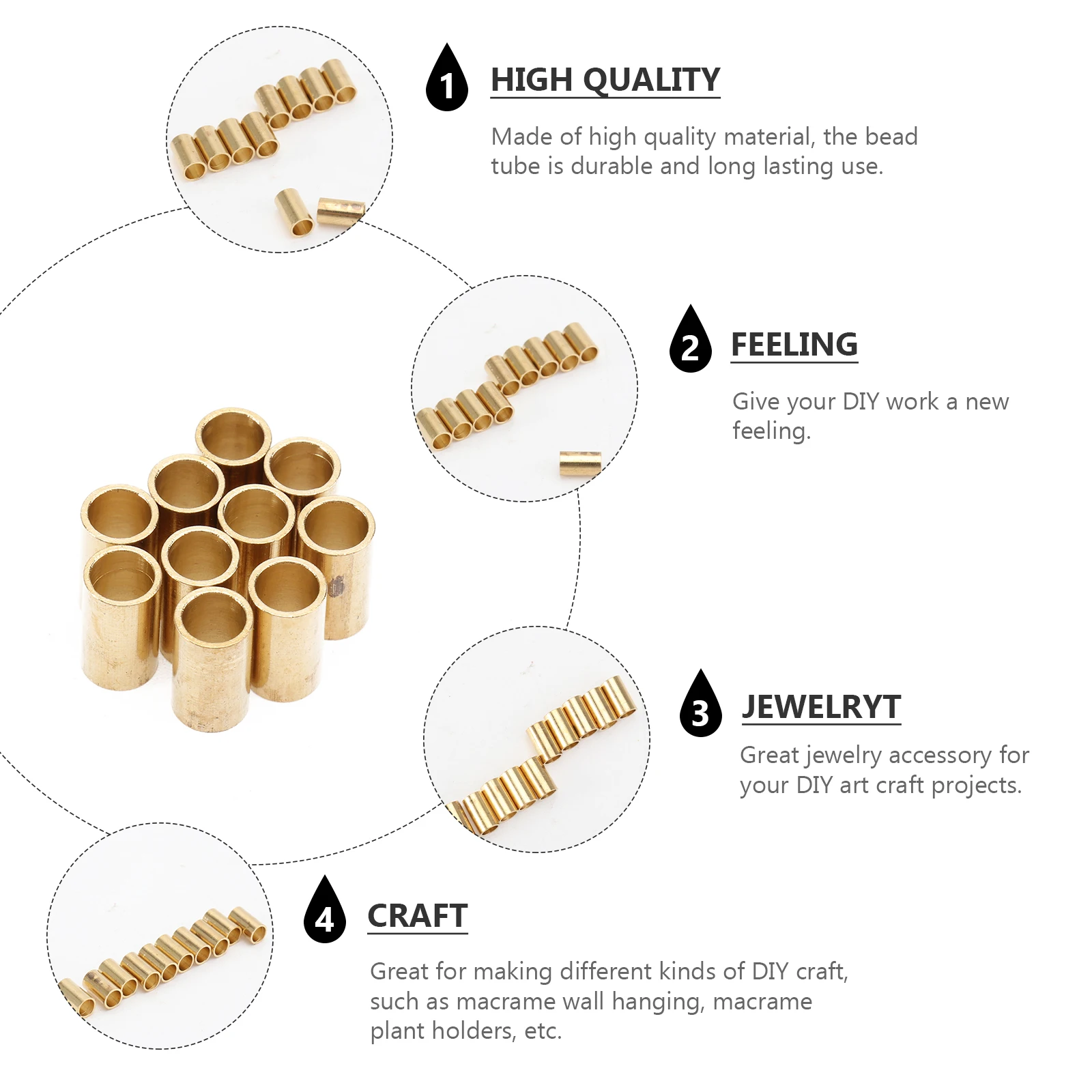 1 HIGH QUALITY

Made of high quality material, the bead tube is durable and long lasting use.

2 FEELING

Give your DIY work a new feeling.

3 JEWELRYT

Great jewelry accessory for your DIY art craft projects.

4 CRAFT

Great for making different kinds of DIY craft, such as macrame wall hanging, macrame plant holders, etc.