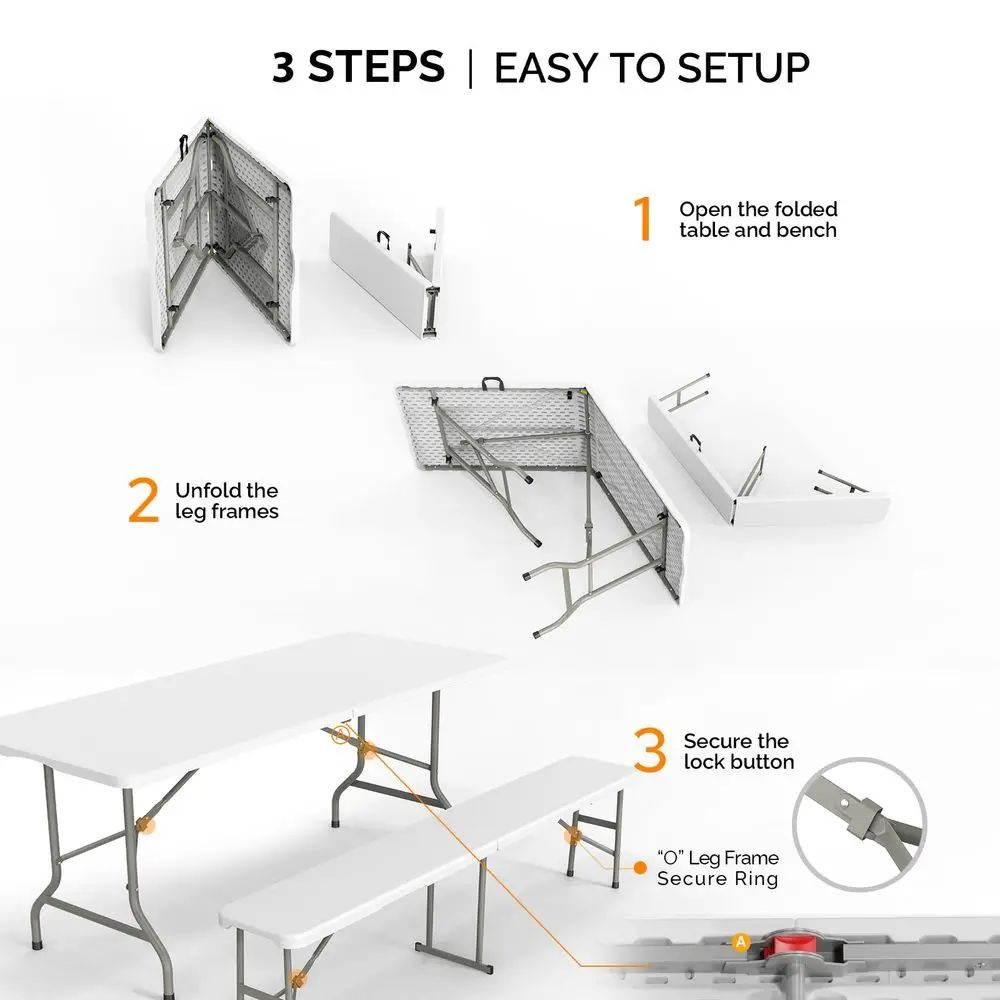 3 STEPS | EASY TO SETUP

1 Open the folded table and bench

2 Unfold the leg frames

3 Secure the lock button

"O" Leg Frame Secure Ring

A