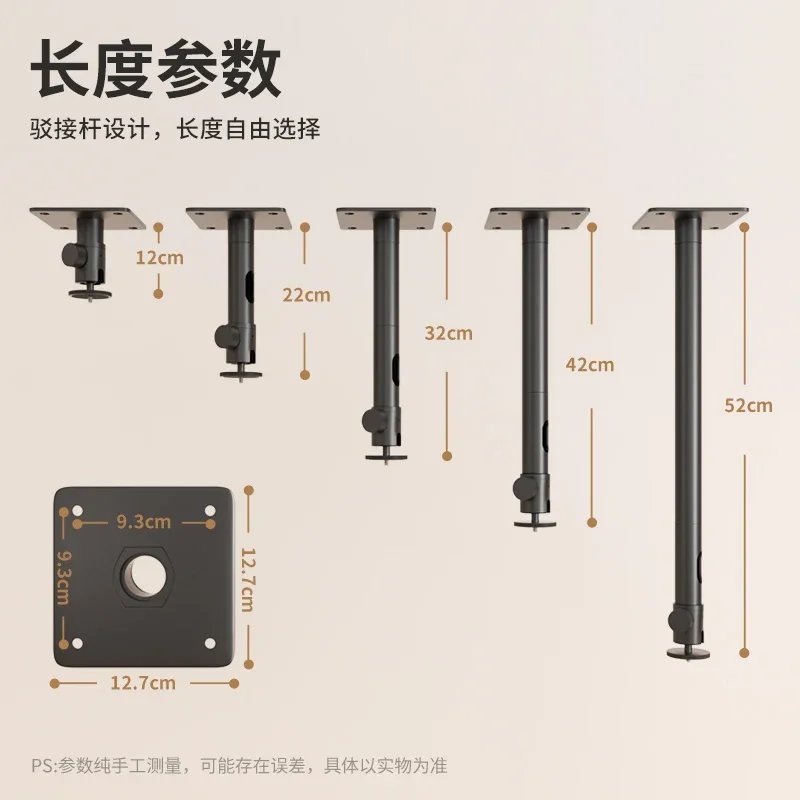 长度参数

驳接杆设计，长度自由选择

12cm

22cm

32cm

42cm

52cm

9.3cm

9.3cm

12.7cm

12.7cm

PS:参数纯手工测量，可能存在误差，具体以实物为准