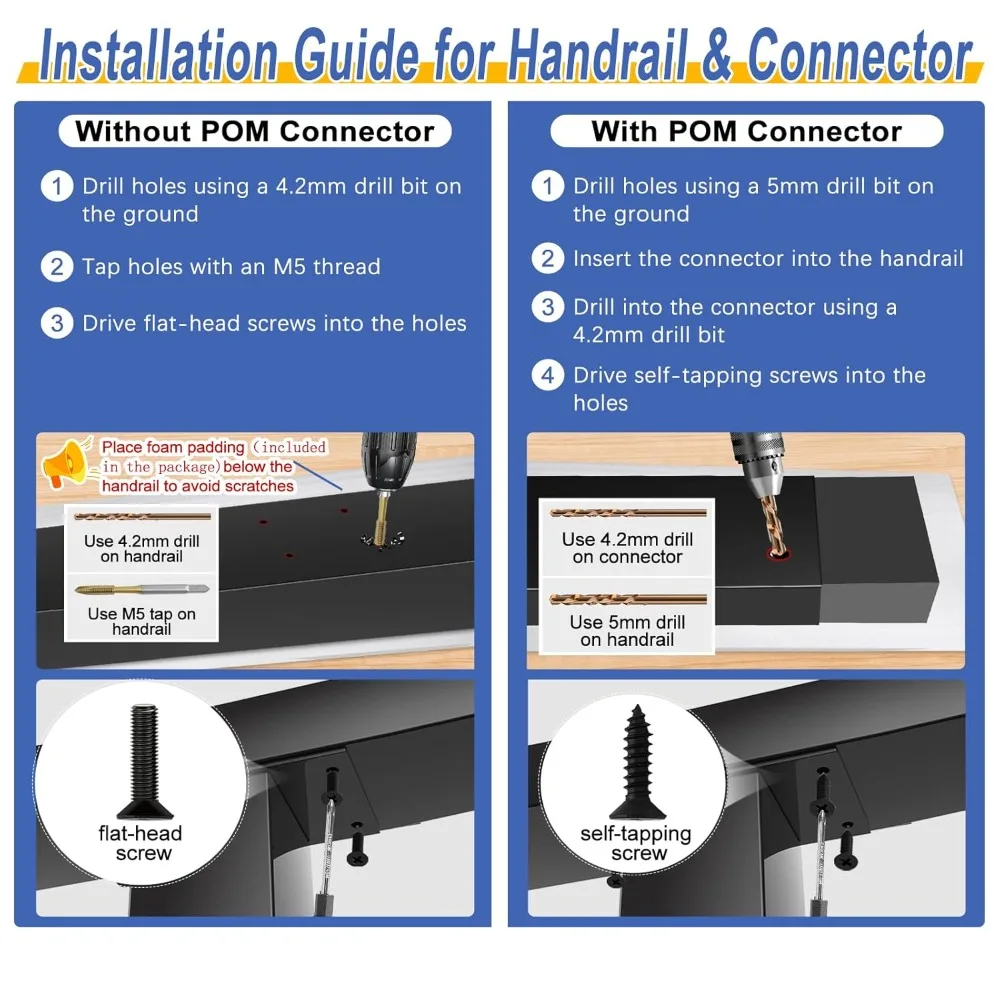 Installation Guide for Handrail & Connector

Without POM Connector

1 Drill holes using a 4.2mm drill bit on the ground

2 Tap holes with an M5 thread

3 Drive flat-head screws into the holes

Place foam padding (included in the package) below the handrail to avoid scratches

Use 4.2mm drill on handrail

Use M5 tap on handrail

flat-head screw

With POM Connector

1 Drill holes using a 5mm drill bit on the ground

2 Insert the connector into the handrail

3 Drill into the connector using a 4.2mm drill bit

4 Drive self-tapping screws into the holes

Use 4.2mm drill on connector

Use 5mm drill on handrail

self-tapping screw