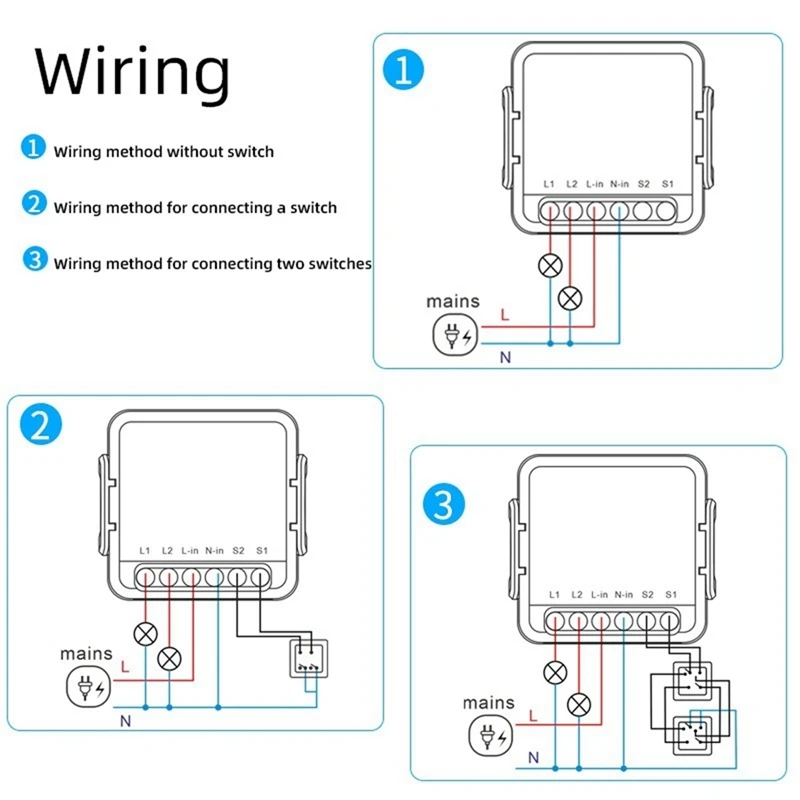 Wiring

1 Wiring method without switch

2 Wiring method for connecting a switch

3 Wiring method for connecting two switches

1

L1 L2 L-in N-in S2 S1

mains

L

N

2

L1 L2 L-in N-in S2 S1

mains

L

N

3

L1 L2 L-in N-in S2 S1

mains

L

N