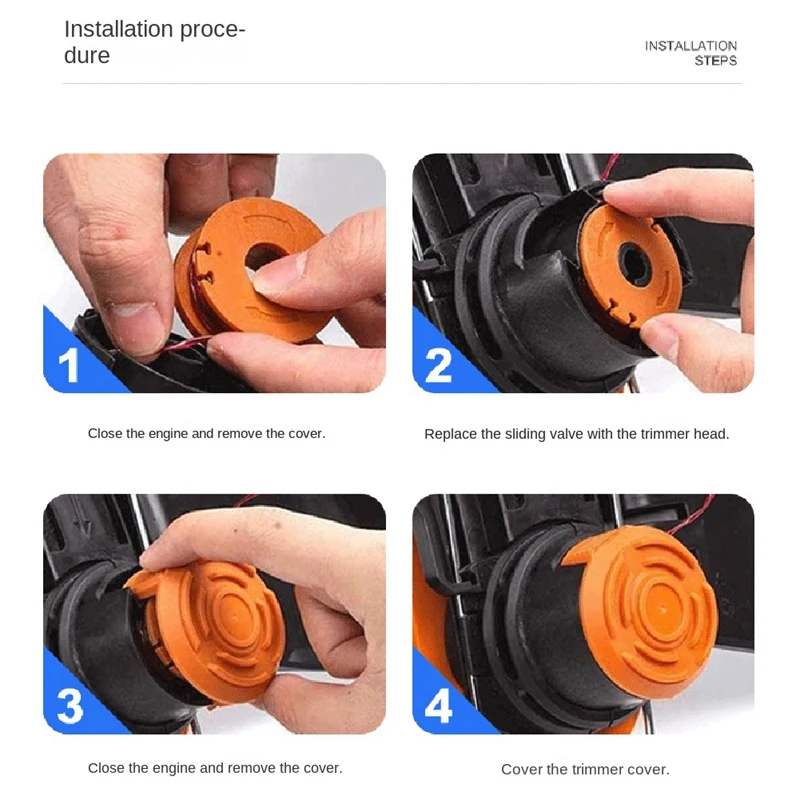 Installation procedure

INSTALLATION STEPS

1

Close the engine and remove the cover.

2

Replace the sliding valve with the trimmer head.

3

Close the engine and remove the cover.

4

Cover the trimmer cover.