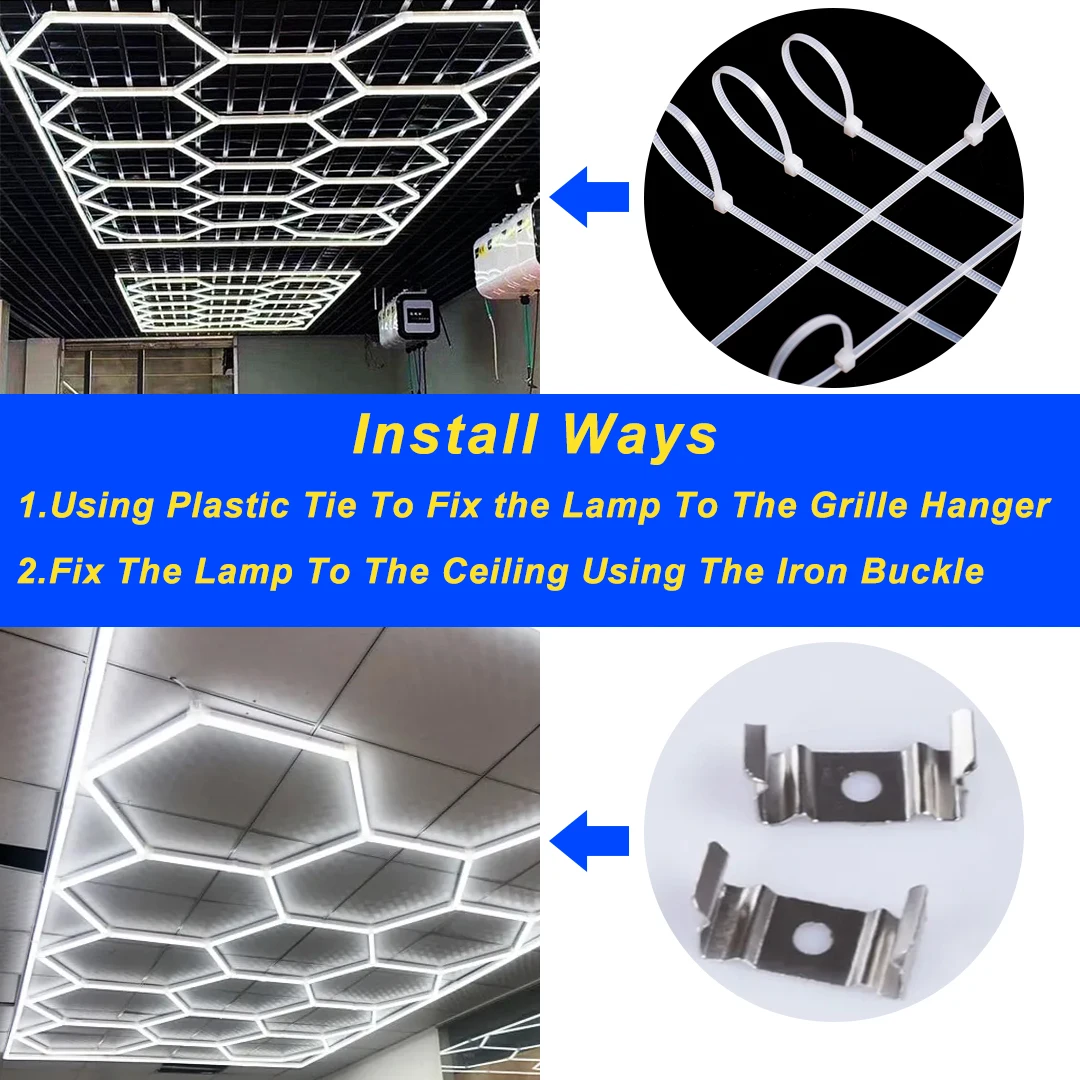 Install Ways

1.Using Plastic Tie To Fix the Lamp To The Grille Hanger

2.Fix The Lamp To The Ceiling Using The Iron Buckle