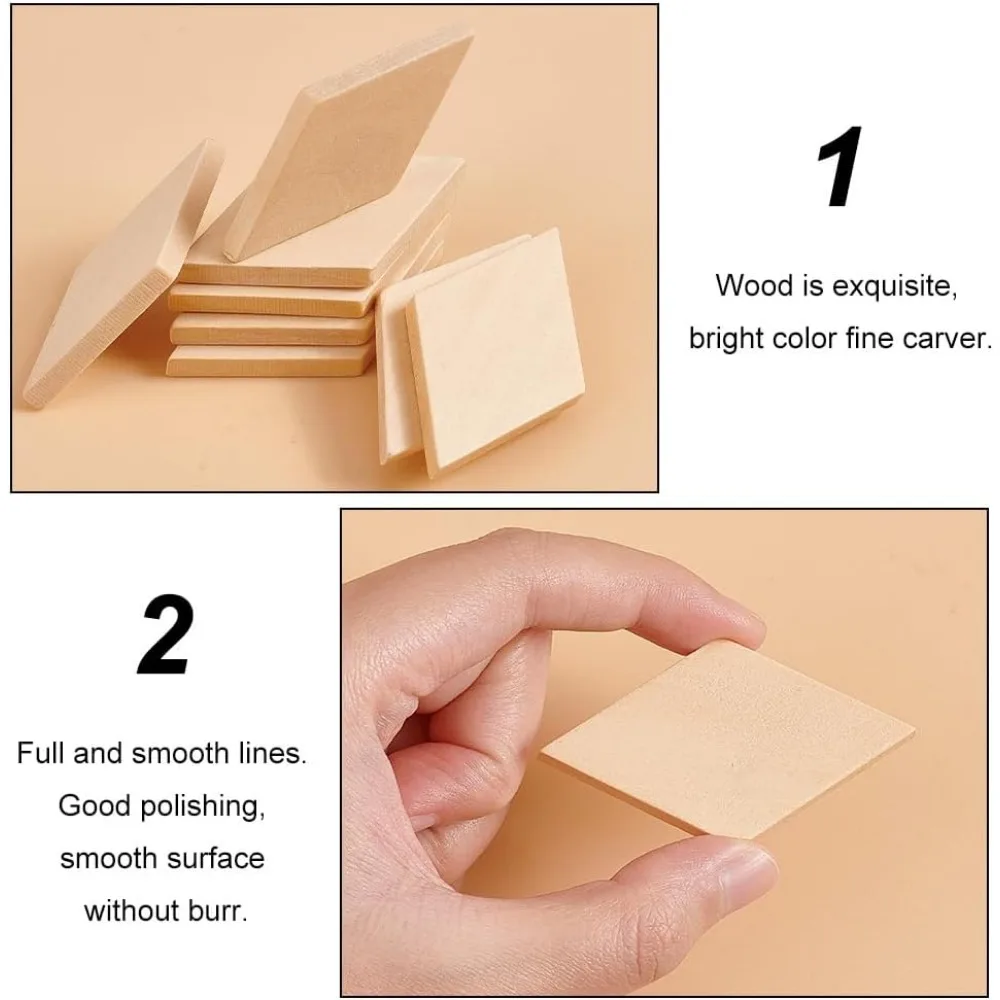 1

Wood is exquisite, bright color fine carver.

2

Full and smooth lines. Good polishing, smooth surface without burr.