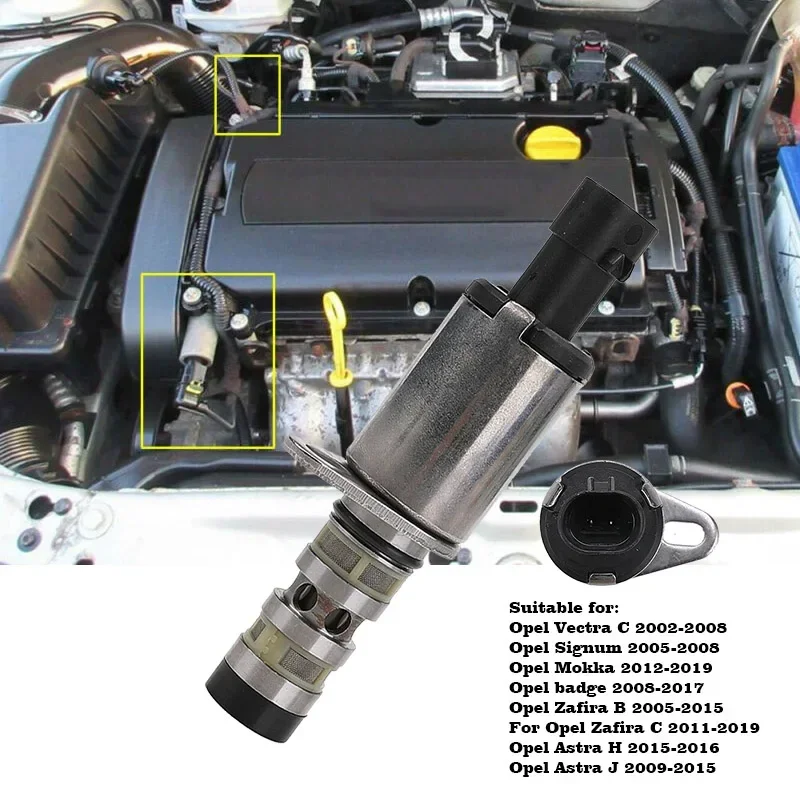 Suitable for:
Opel Vectra C 2002-2008
Opel Signum 2005-2008
Opel Mokka 2012-2019
Opel badge 2008-2017
Opel Zafira B 2005-2015
For Opel Zafira C 2011-2019
Opel Astra H 2015-2016
Opel Astra J 2009-2015