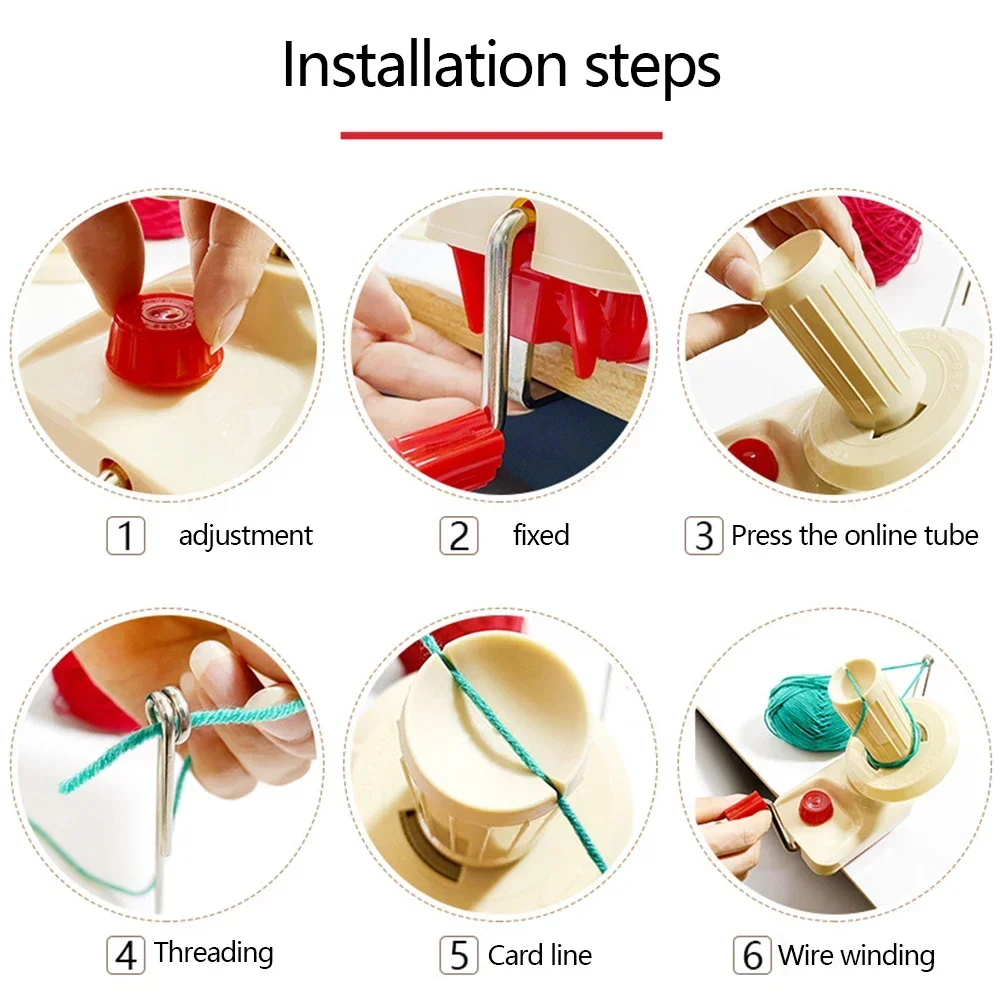 Installation steps

1 adjustment

2 fixed

3 Press the online tube

4 Threading

5 Card line

6 Wire winding