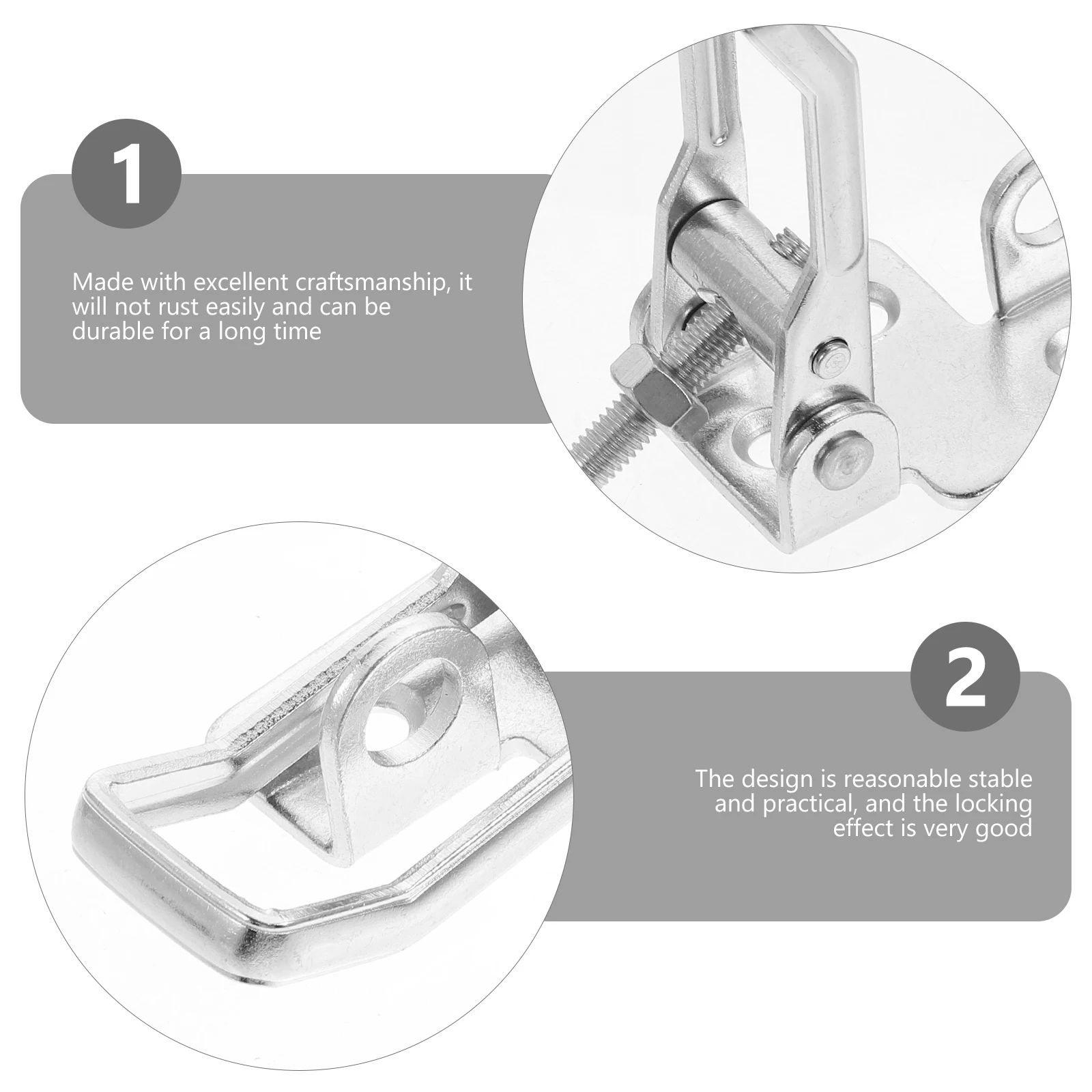 1

Made with excellent craftsmanship, it will not rust easily and can be durable for a long time

2

The design is reasonable stable and practical, and the locking effect is very good