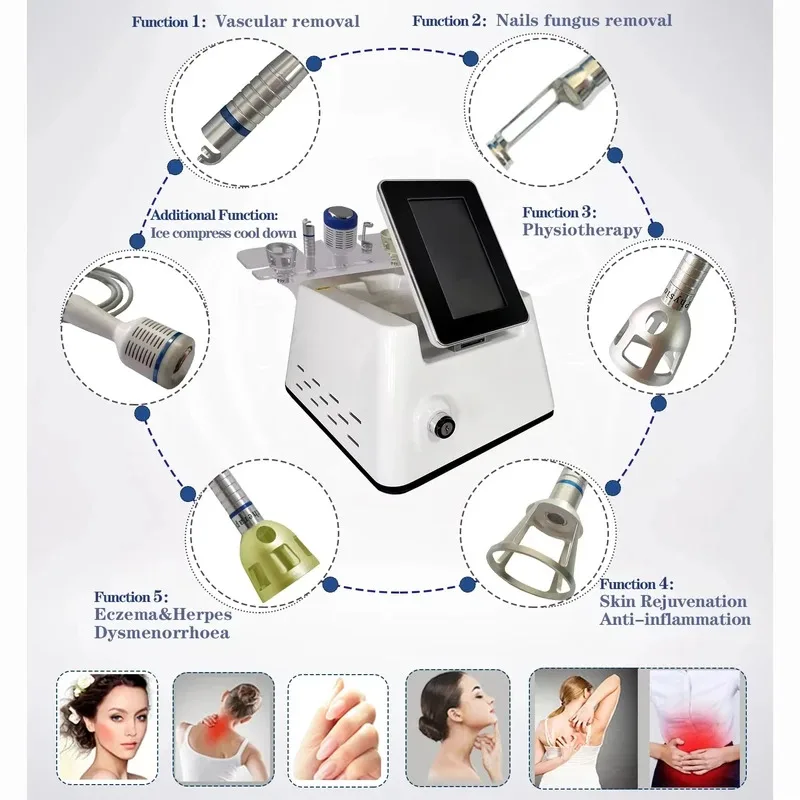 Function 1: Vascular removal

Function 2: Nails fungus removal

Additional Function:
Ice compress cool down

Function 3:
Physiotherapy

Function 5:
Eczema&Herpes
Dysmenorrhoea

Function 4:
Skin Rejuvenation
Anti-inflammation