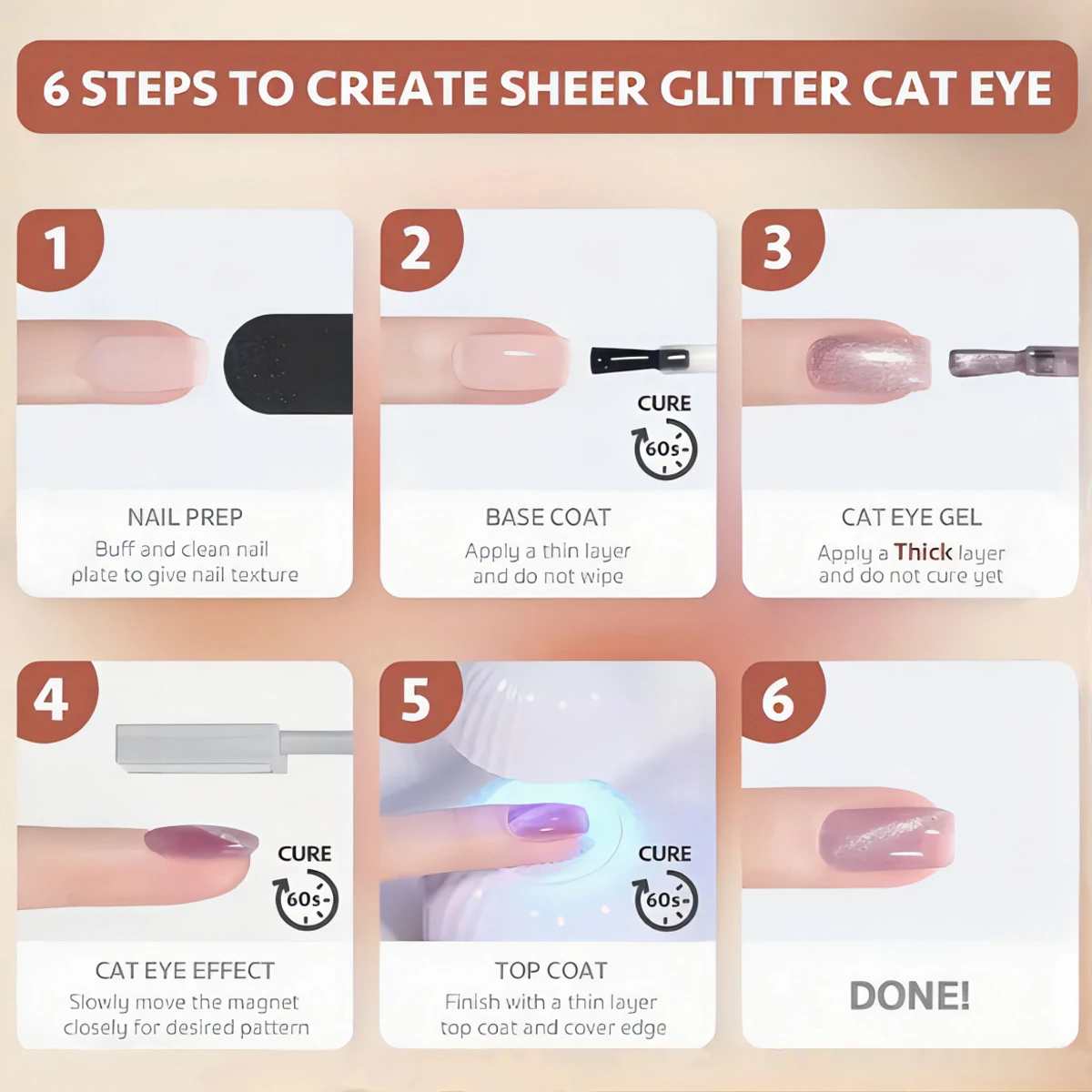 6 STEPS TO CREATE SHEER GLITTER CAT EYE

1

NAIL PREP

Buff and clean nail plate to give nail texture

2

CURE

60s

BASE COAT

Apply a thin layer and do not wipe

3

CAT EYE GEL

Apply a Thick layer and do not cure yet

4

CURE

60s

CAT EYE EFFECT

Slowly move the magnet closely for desired pattern

5

CURE

60s

TOP COAT

Finish with a thin layer top coat and cover edge

6

DONE!