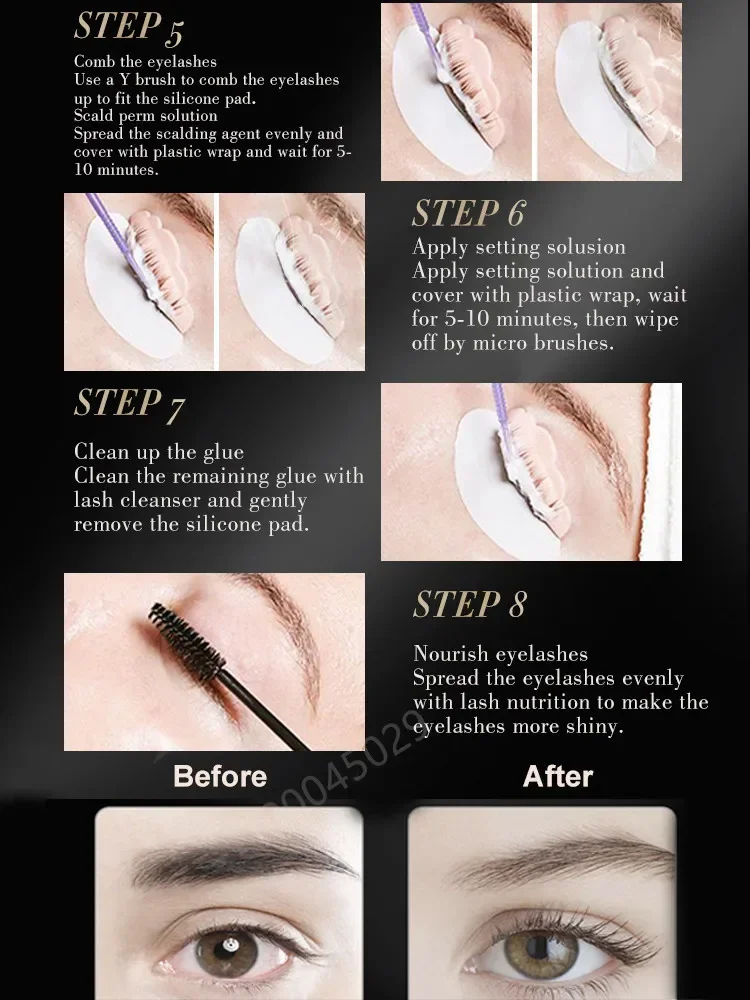 STEP 5

Comb the eyelashes
Use a Y brush to comb the eyelashes up to fit the silicone pad.
Scald perm solution
Spread the scalding agent evenly and cover with plastic wrap and wait for 5-10 minutes.

STEP 6

Apply setting solusion
Apply setting solution and cover with plastic wrap, wait for 5-10 minutes, then wipe off by micro brushes.

STEP 7

Clean up the glue
Clean the remaining glue with lash cleanser and gently remove the silicone pad.

STEP 8

Nourish eyelashes
Spread the eyelashes evenly with lash nutrition to make the eyelashes more shiny.

00045029

Before

After