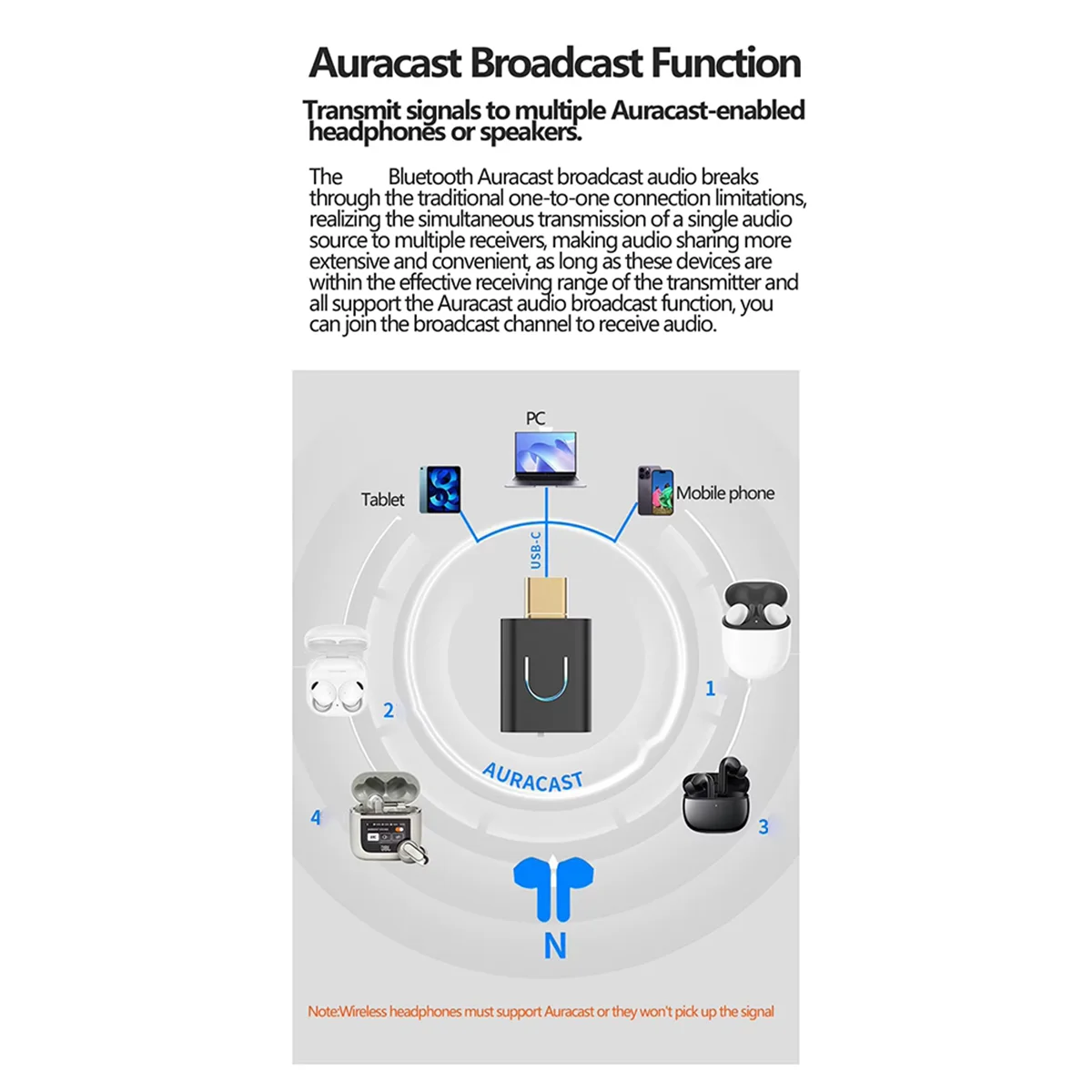 Auracast Broadcast Function

Transmit signals to multiple Auracast-enabled headphones or speakers.

The Bluetooth Auracast broadcast audio breaks through the traditional one-to-one connection limitations, realizing the simultaneous transmission of a single audio source to multiple receivers, making audio sharing more extensive and convenient, as long as these devices are within the effective receiving range of the transmitter and all support the Auracast audio broadcast function, you can join the broadcast channel to receive audio.

PC

Tablet

Mobile phone

USB-C

1

2

AURACAST

4

3

N

Note:Wireless headphones must support Auracast or they won't pick up the signal