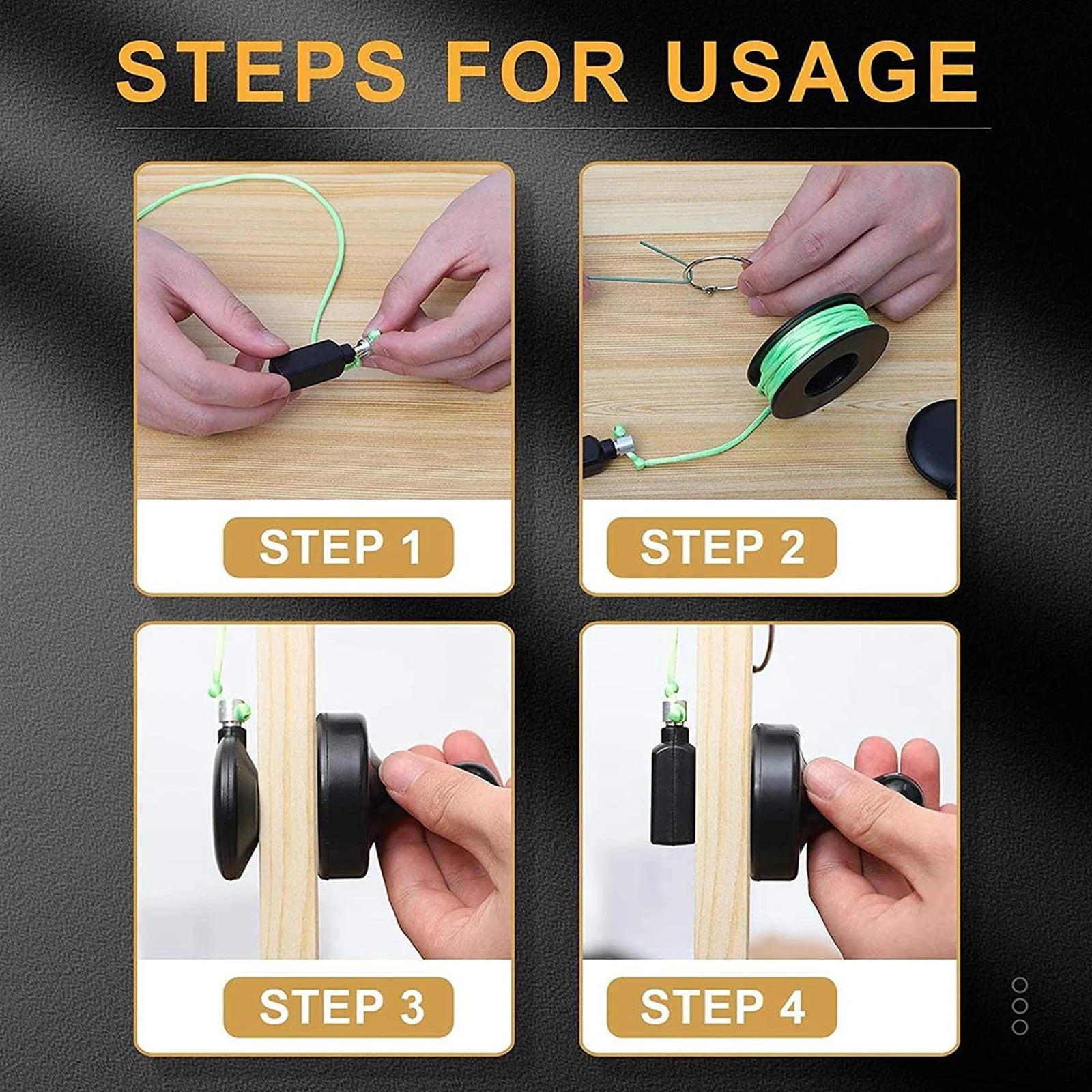 STEPS FOR USAGE

STEP 1

STEP 2

STEP 3

STEP 4