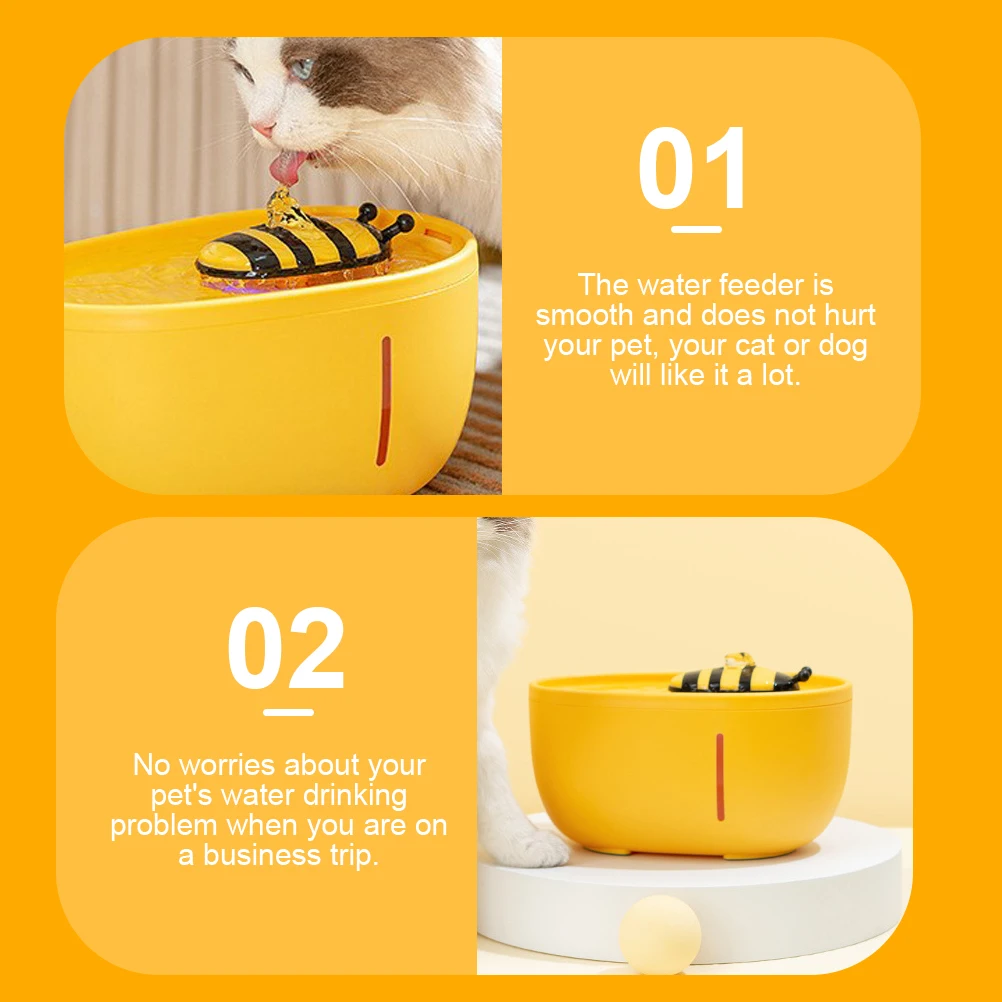 01

The water feeder is smooth and does not hurt your pet, your cat or dog will like it a lot.

02

No worries about your pet's water drinking problem when you are on a business trip.