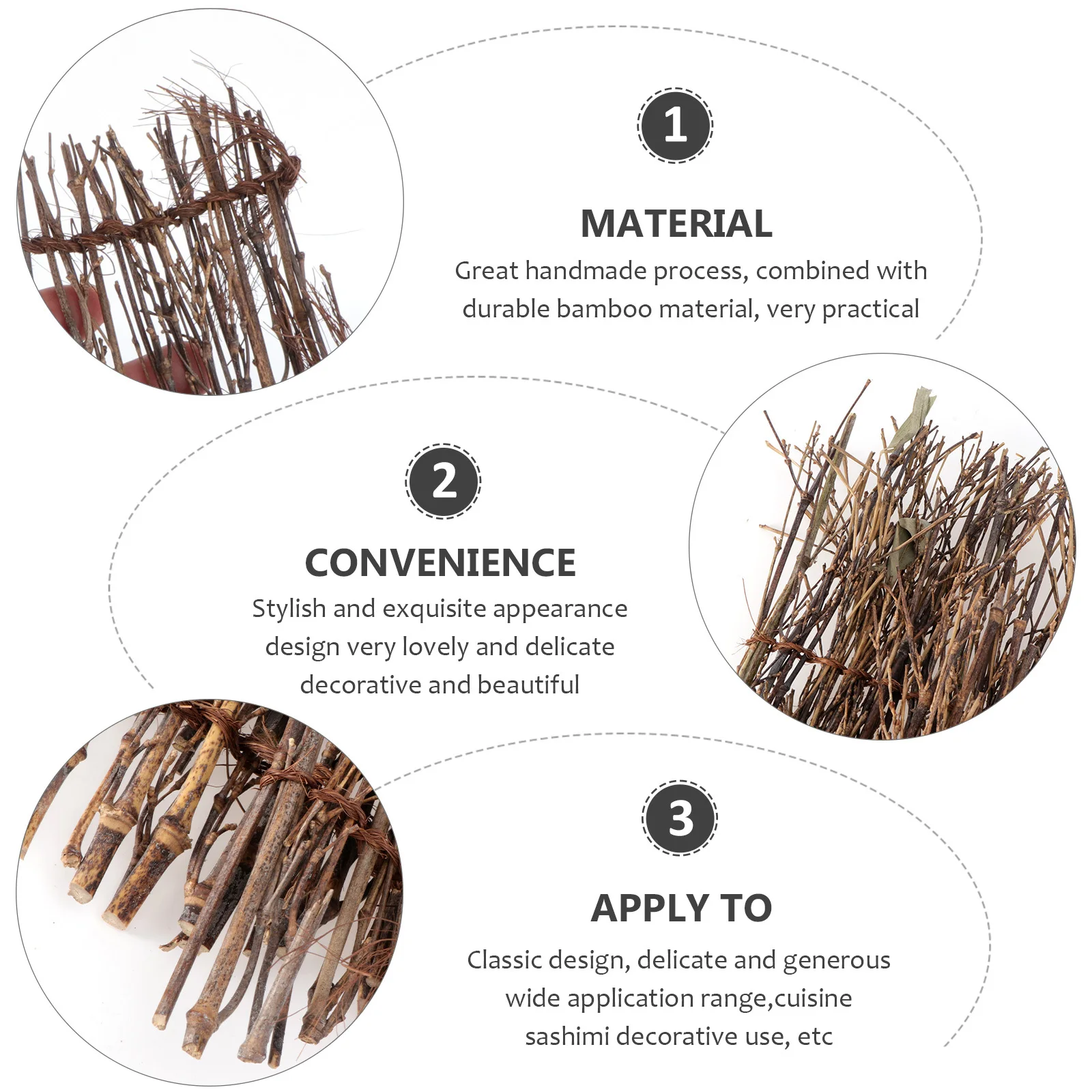 1

MATERIAL

Great handmade process, combined with durable bamboo material, very practical

2

CONVENIENCE

Stylish and exquisite appearance design very lovely and delicate decorative and beautiful

3

APPLY TO

Classic design, delicate and generous wide application range,cuisine sashimi decorative use, etc