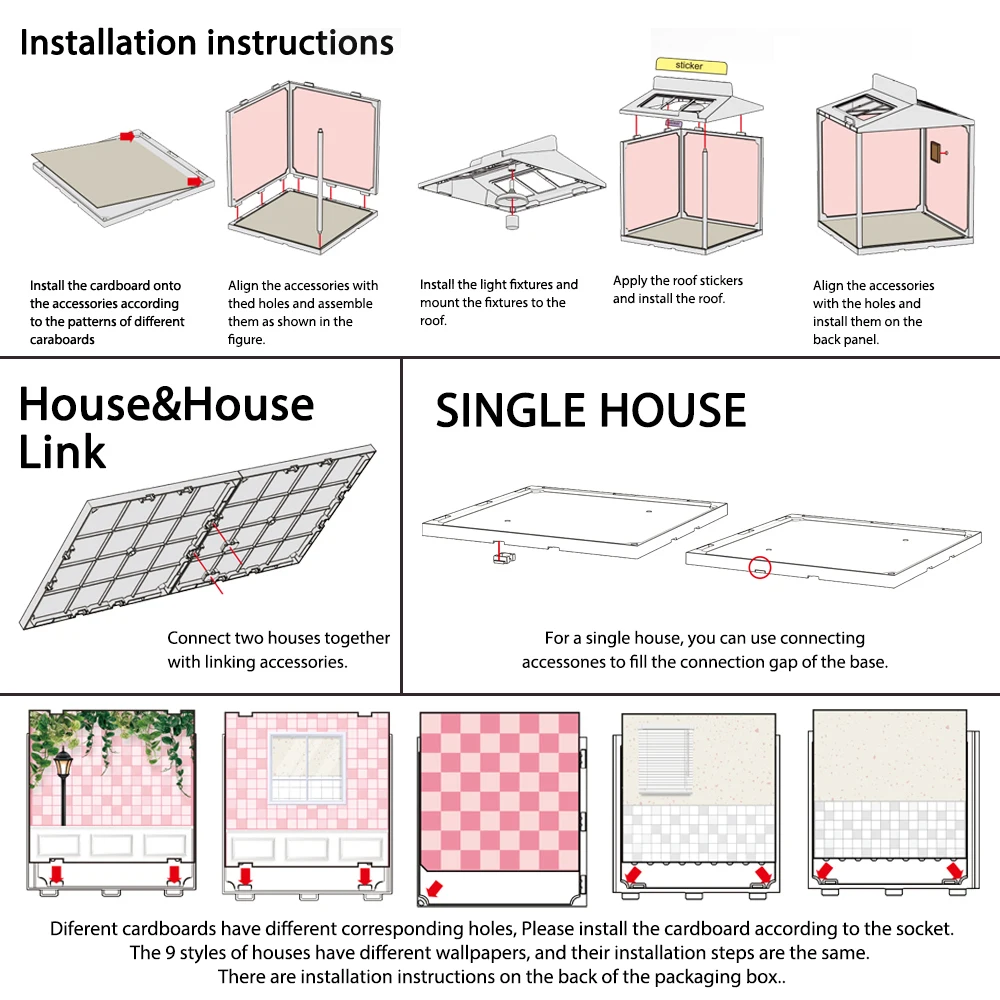 Installation instructions

sticker

Install the cardboard onto the accessories according to the patterns of different caraboards

Align the accessories with thed holes and assemble them as shown in the figure.

Install the light fixtures and mount the fixtures to the roof.

Apply the roof stickers and install the roof.

Align the accessories with the holes and install them on the back panel.

House&House Link

Connect two houses together with linking accessories.

SINGLE HOUSE

For a single house, you can use connecting accessones to fill the connection gap of the base.

Diferent cardboards have different corresponding holes, Please install the cardboard according to the socket.
The 9 styles of houses have different wallpapers, and their installation steps are the same.
There are installation instructions on the back of the packaging box..