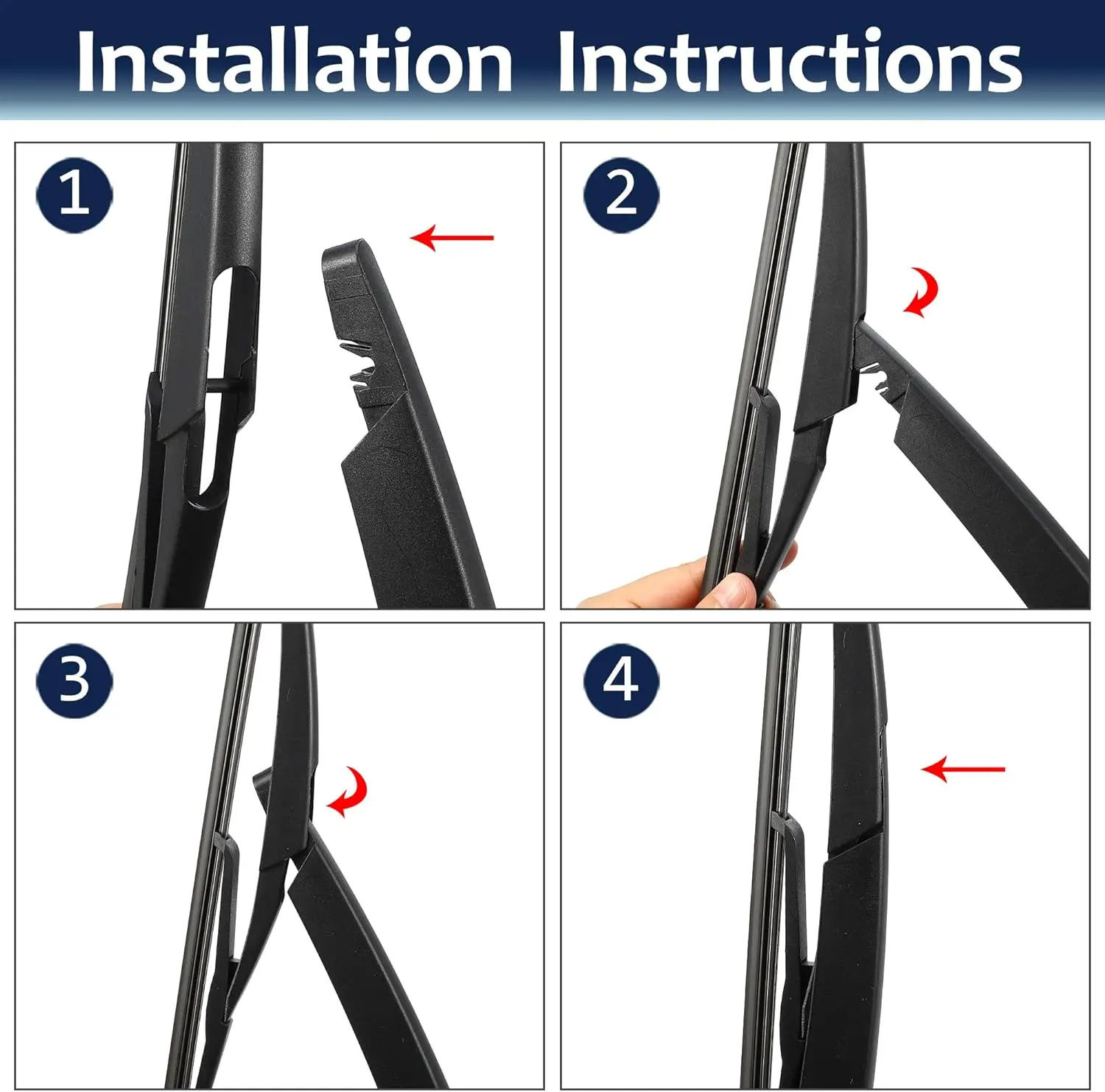 Installation Instructions

1

2

3

4