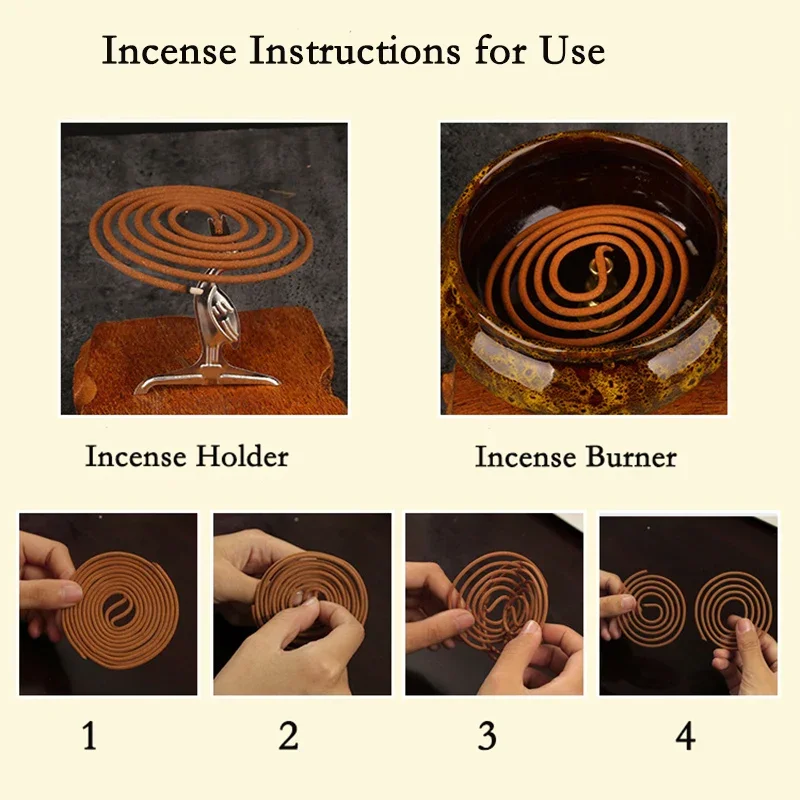 Incense Instructions for Use

Incense Holder

Incense Burner

1

2

3

4