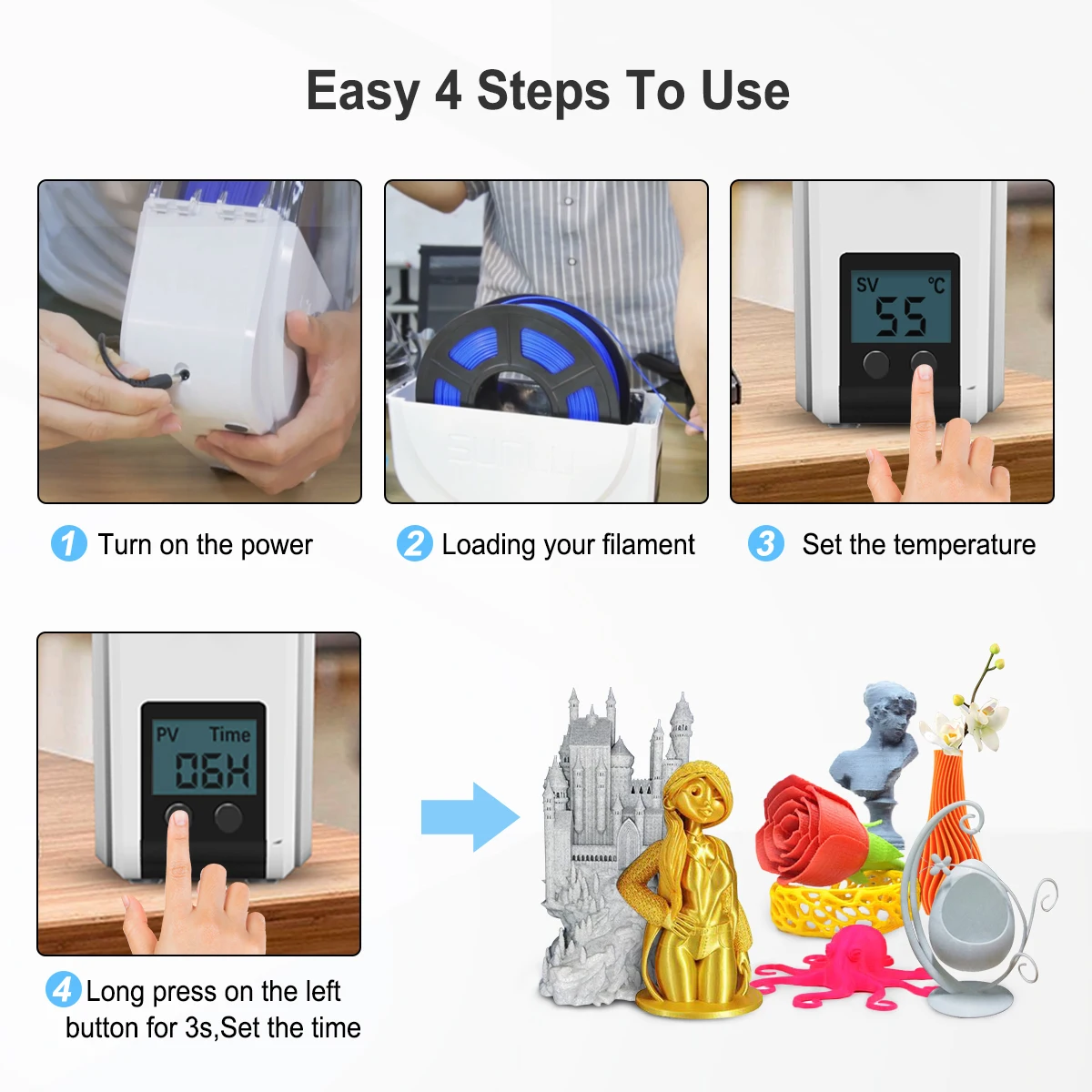 Easy 4 Steps To Use

SV ℃
55

1 Turn on the power

2 Loading your filament

3 Set the temperature

PV Time
06H

4 Long press on the left button for 3s,Set the time