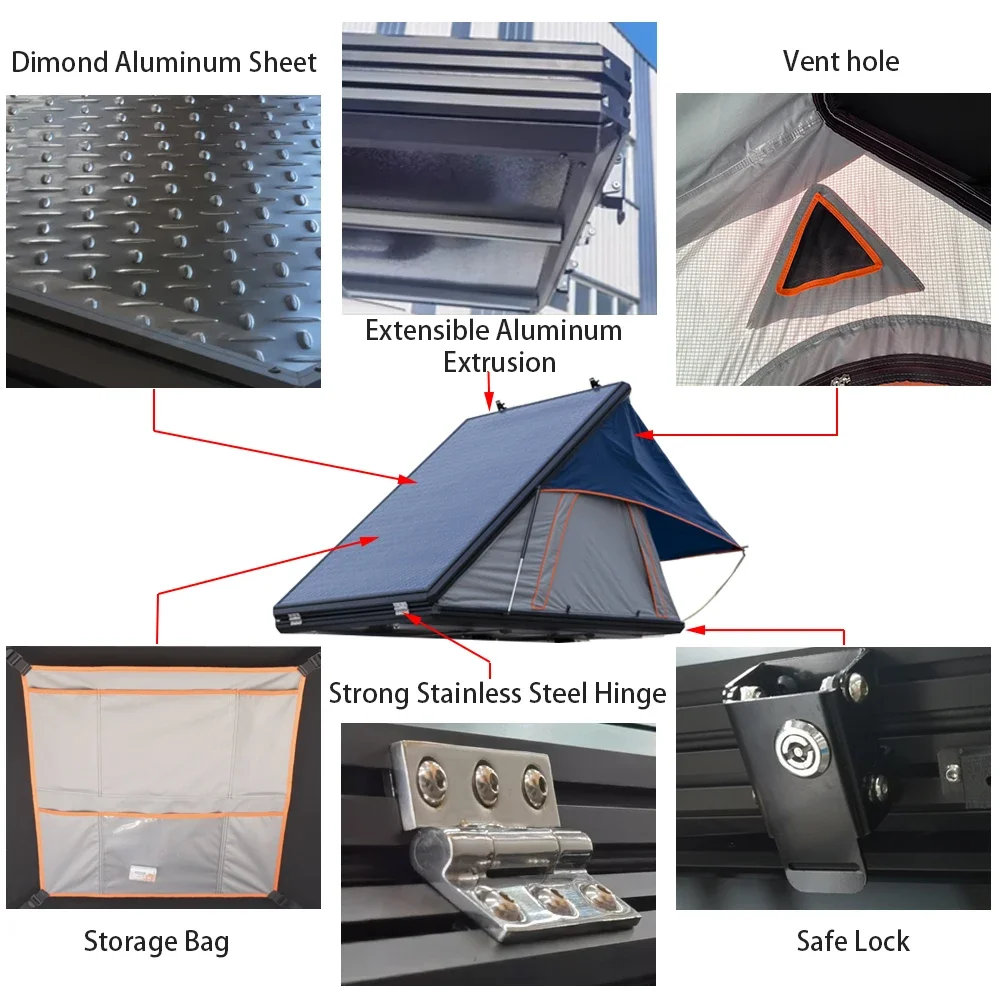 Dimond Aluminum Sheet

Vent hole

Extensible Aluminum Extrusion

Strong Stainless Steel Hinge

Storage Bag

Safe Lock