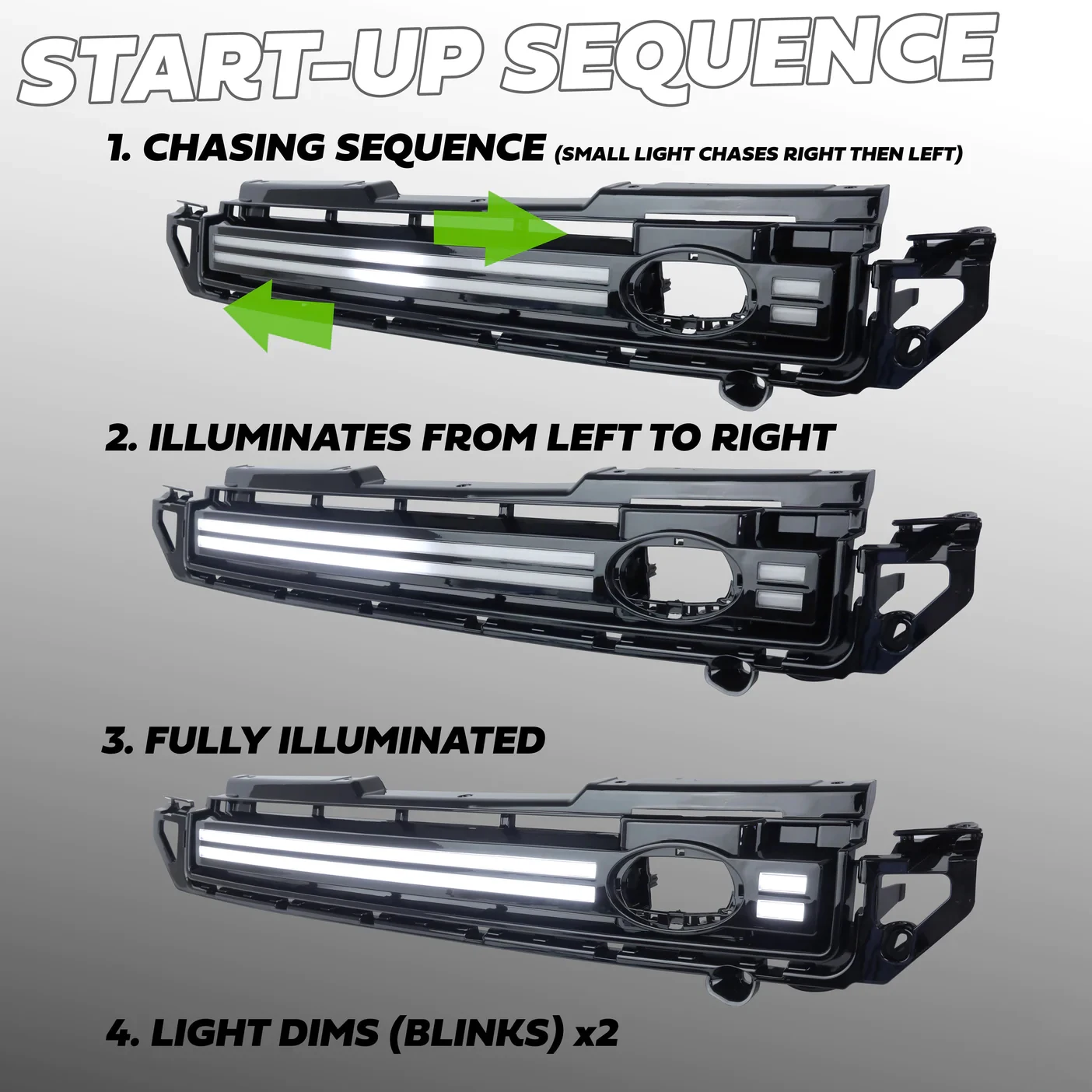 START-UP SEQUENCE

1. CHASING SEQUENCE (SMALL LIGHT CHASES RIGHT THEN LEFT)

2. ILLUMINATES FROM LEFT TO RIGHT

3. FULLY ILLUMINATED

4. LIGHT DIMS (BLINKS) x2