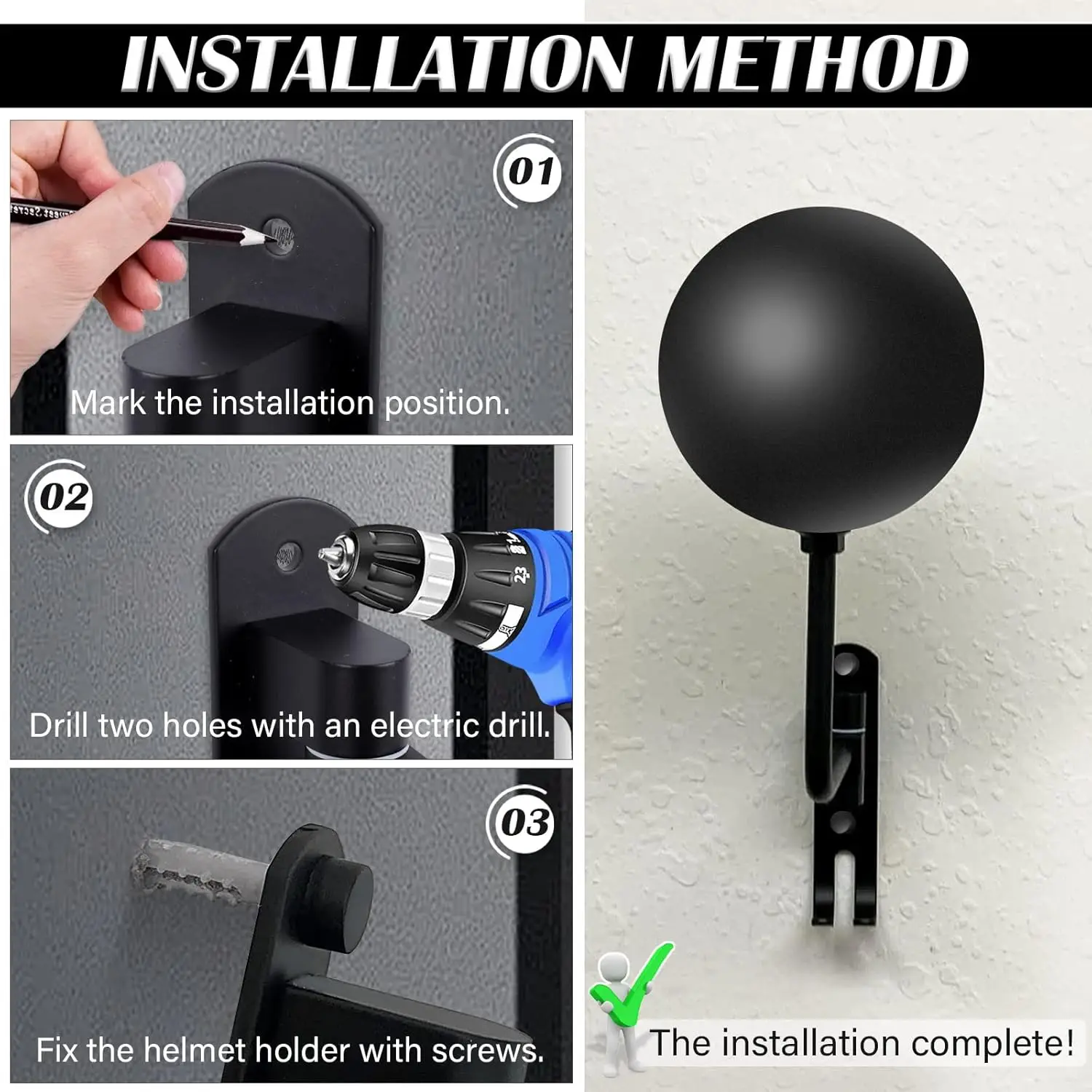 INSTALLATION METHOD

01

Mark the installation position.

02

23

Drill two holes with an electric drill.

03

Fix the helmet holder with screws.

The installation complete!