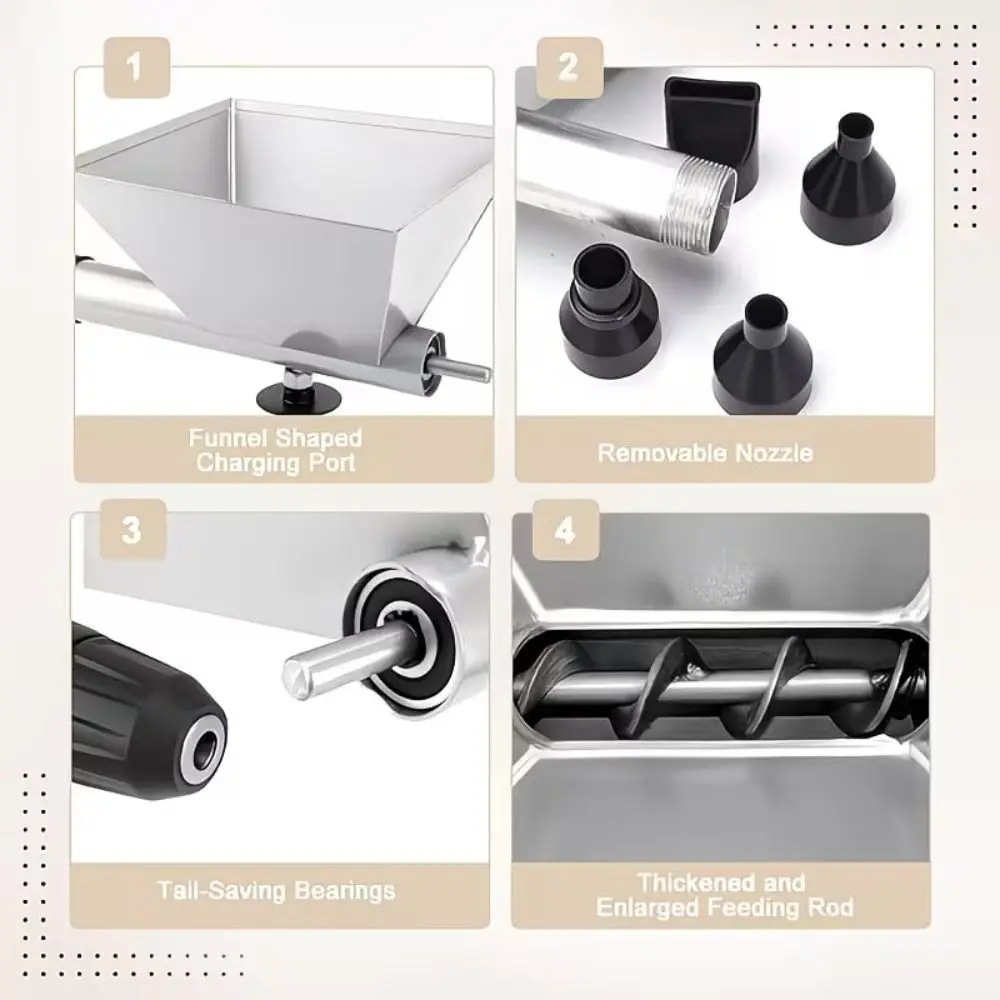 1

Funnel Shaped Charging Port

2

Removable Nozzle

3

Tail-Saving Bearings

4

Thickened and Enlarged Feeding Rod