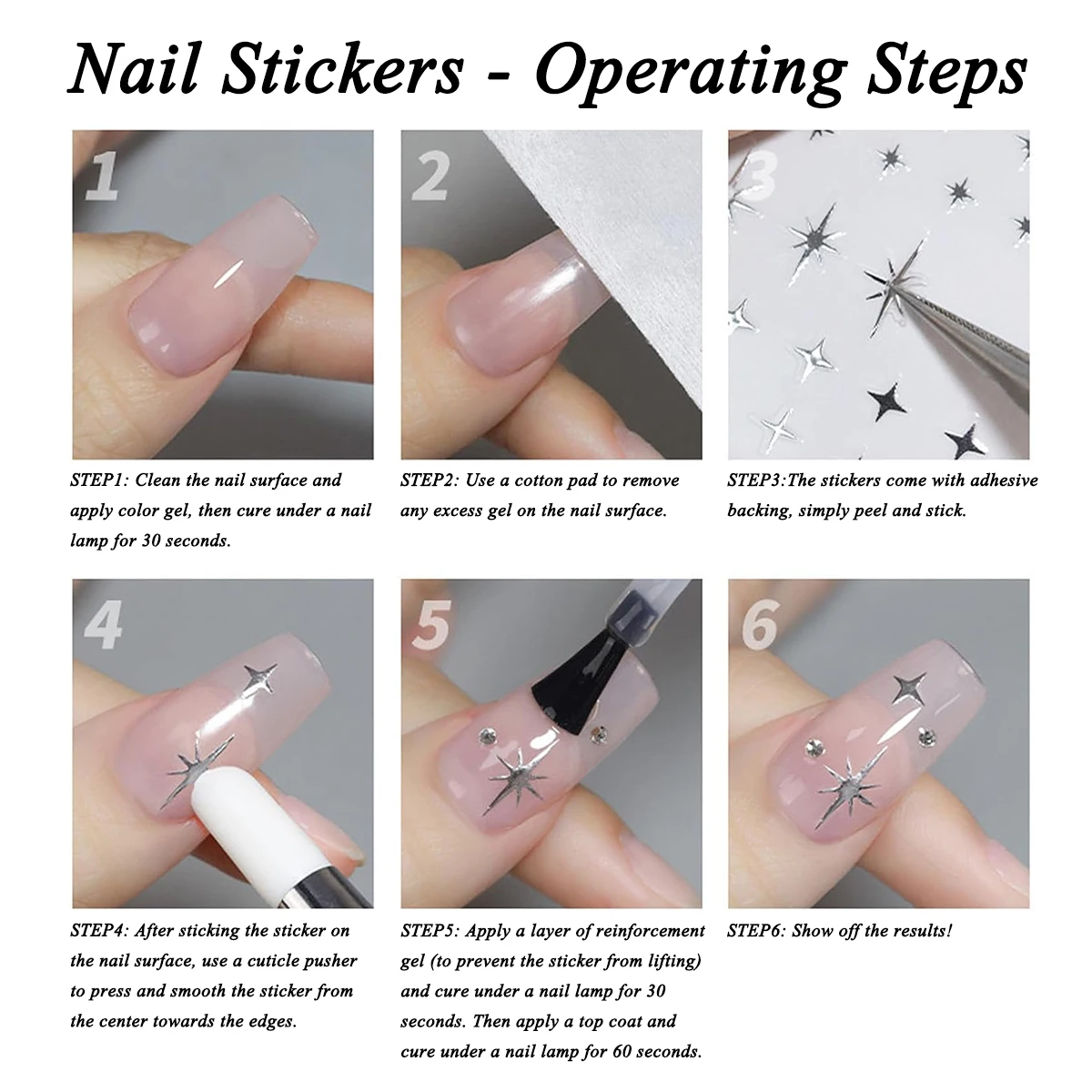 Nail Stickers - Operating Steps

1

STEP1: Clean the nail surface and apply color gel, then cure under a nail lamp for 30 seconds.

2

STEP2: Use a cotton pad to remove any excess gel on the nail surface.

3

STEP3:The stickers come with adhesive backing, simply peel and stick.

4

STEP4: After sticking the sticker on the nail surface, use a cuticle pusher to press and smooth the sticker from the center towards the edges.

5

STEP5: Apply a layer of reinforcement gel (to prevent the sticker from lifting) and cure under a nail lamp for 30 seconds. Then apply a top coat and cure under a nail lamp for 60 seconds.

6

STEP6: Show off the results!