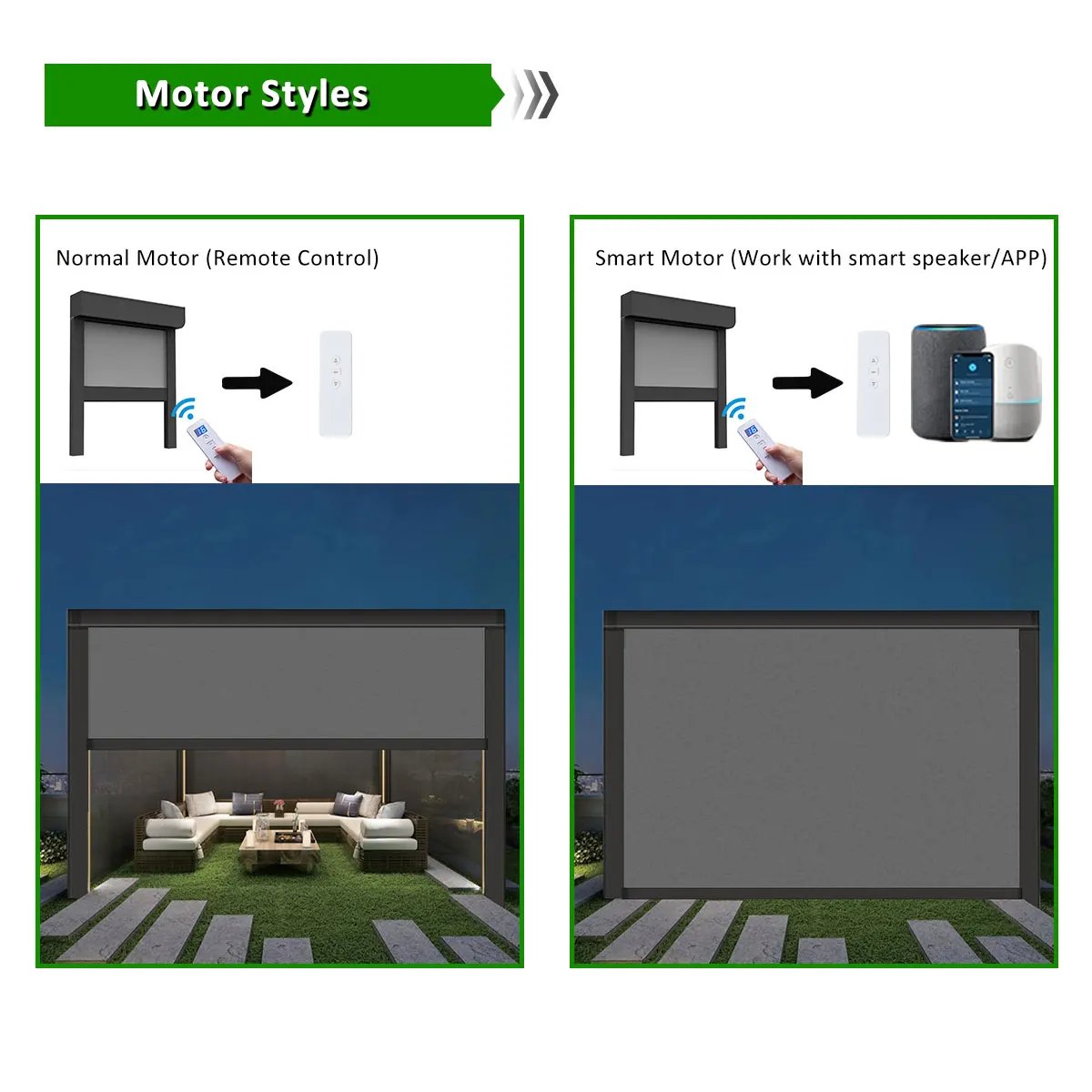 Motor Styles

Normal Motor (Remote Control)

Smart Motor (Work with smart speaker/APP)