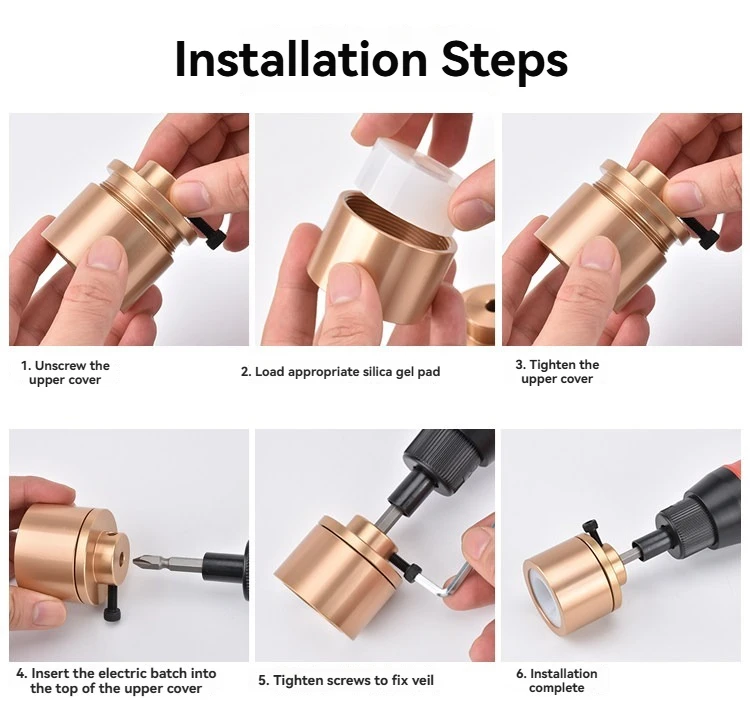 Installation Steps

1. Unscrew the upper cover

2. Load appropriate silica gel pad

3. Tighten the upper cover

4. Insert the electric batch into the top of the upper cover

5. Tighten screws to fix veil

6. Installation complete