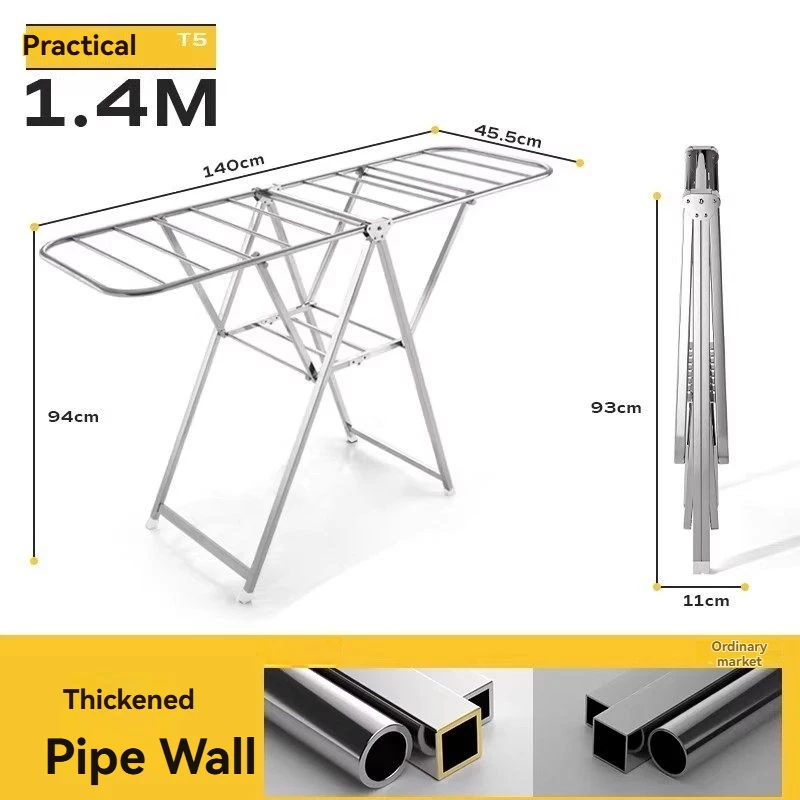 Practical T5
1.4M

140cm
45.5cm
94cm
93cm
11cm

Thickened
Pipe Wall

Ordinary market