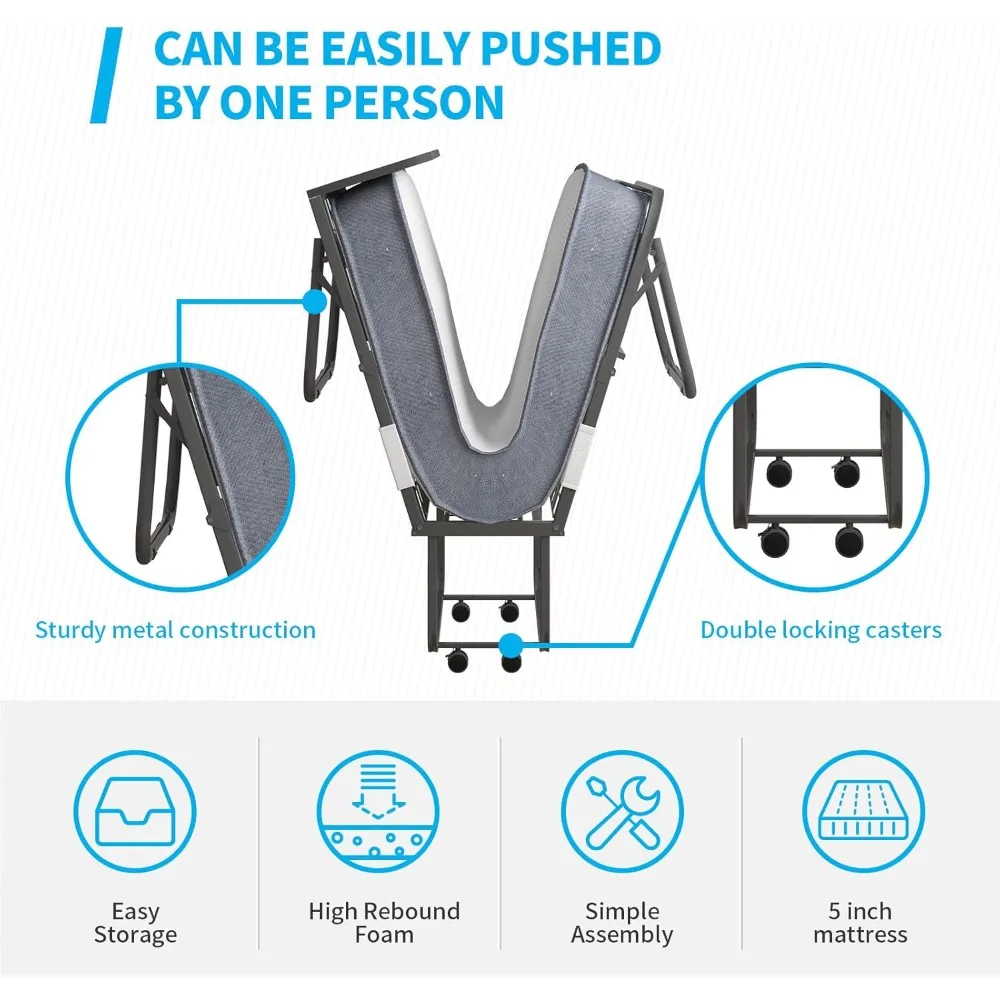 CAN BE EASILY PUSHED BY ONE PERSON

Sturdy metal construction

Double locking casters

Easy Storage

High Rebound Foam

Simple Assembly

5 inch mattress