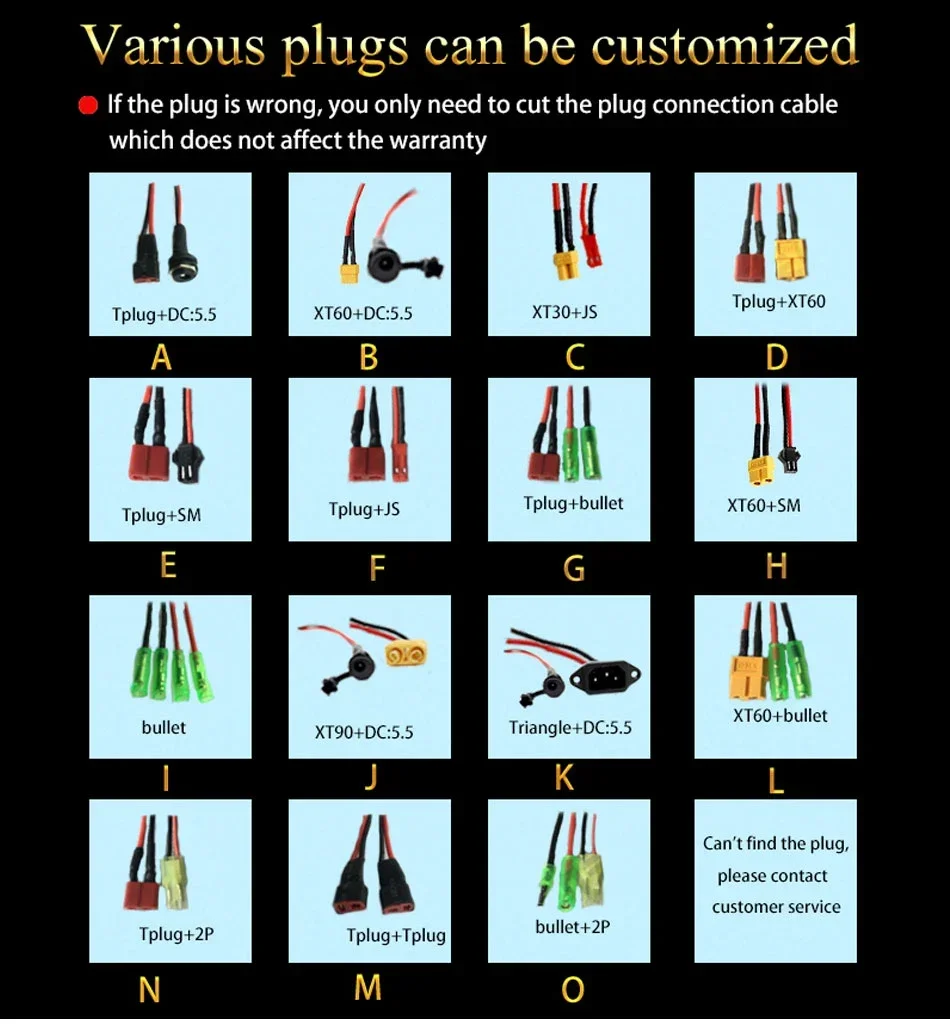 Various plugs can be customized

If the plug is wrong, you only need to cut the plug connection cable which does not affect the warranty

Tplug+DC:5.5
A

XT60+DC:5.5
B

XT30+JS
C

Tplug+XT60
D

Tplug+SM
E

Tplug+JS
F

Tplug+bullet
G

XT60+SM
H

bullet
I

XT90+DC:5.5
J

Triangle+DC:5.5
K

XT60+bullet
L

Tplug+2P
N

Tplug+Tplug
M

bullet+2P
O

Can't find the plug, please contact customer service