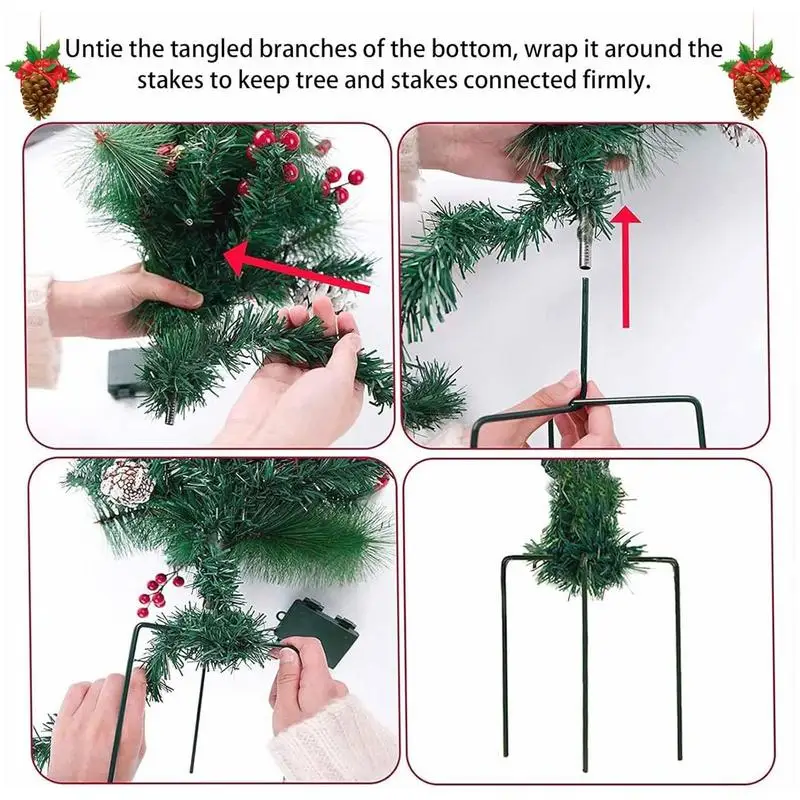 Untie the tangled branches of the bottom, wrap it around the stakes to keep tree and stakes connected firmly.