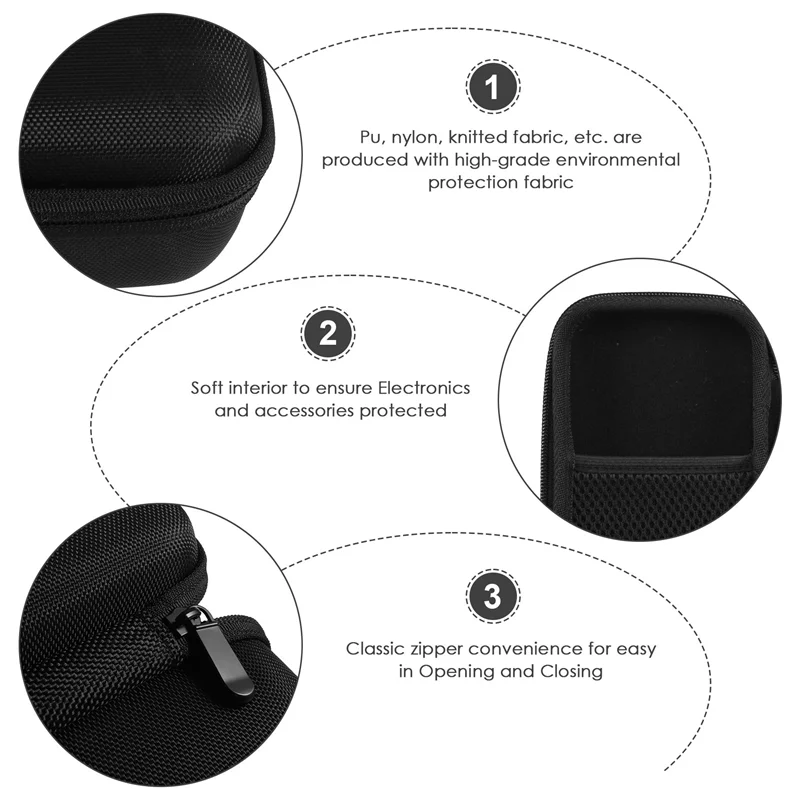 1

Pu, nylon, knitted fabric, etc. are produced with high-grade environmental protection fabric

2

Soft interior to ensure Electronics and accessories protected

3

Classic zipper convenience for easy in Opening and Closing