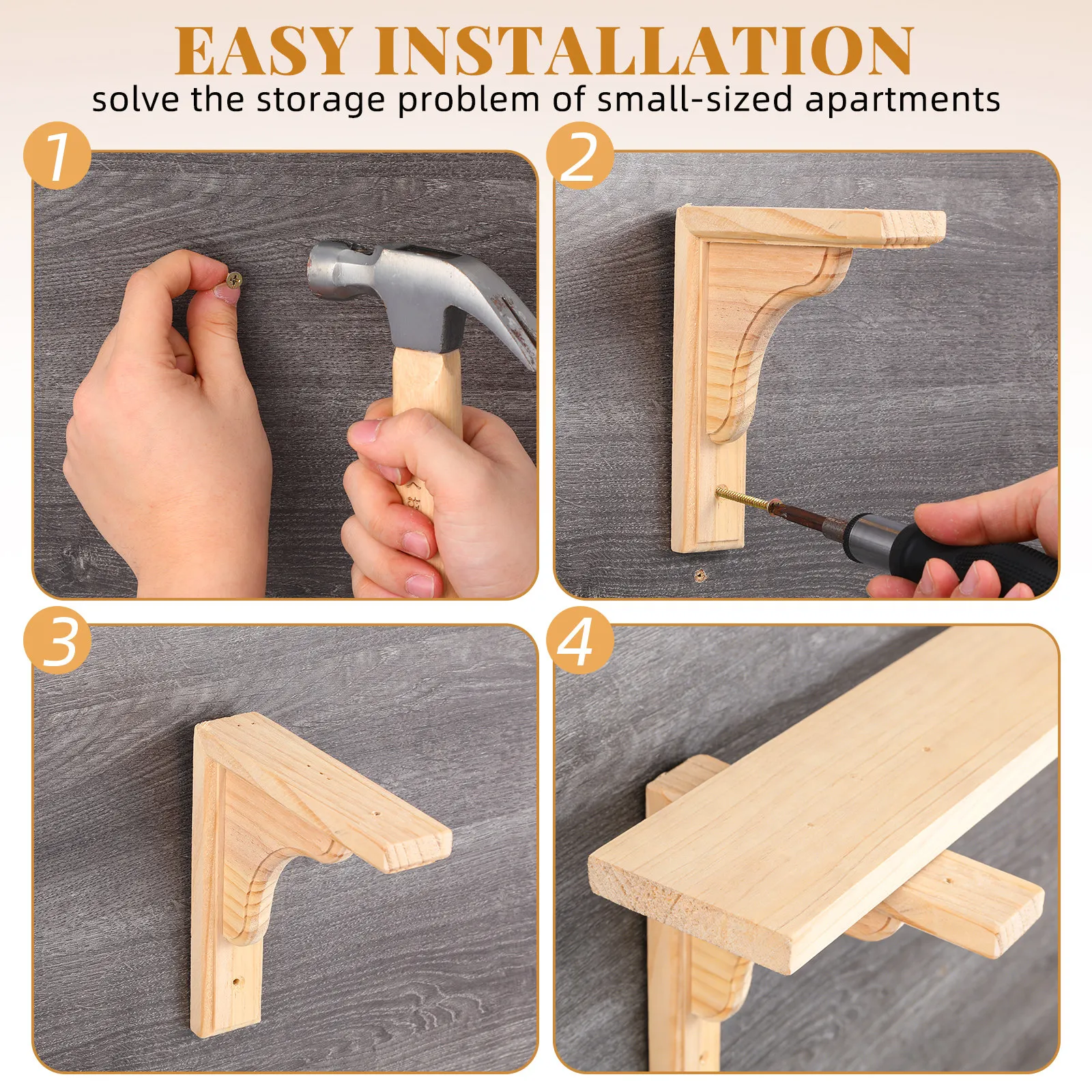 EASY INSTALLATION
solve the storage problem of small-sized apartments

1

2

3

4