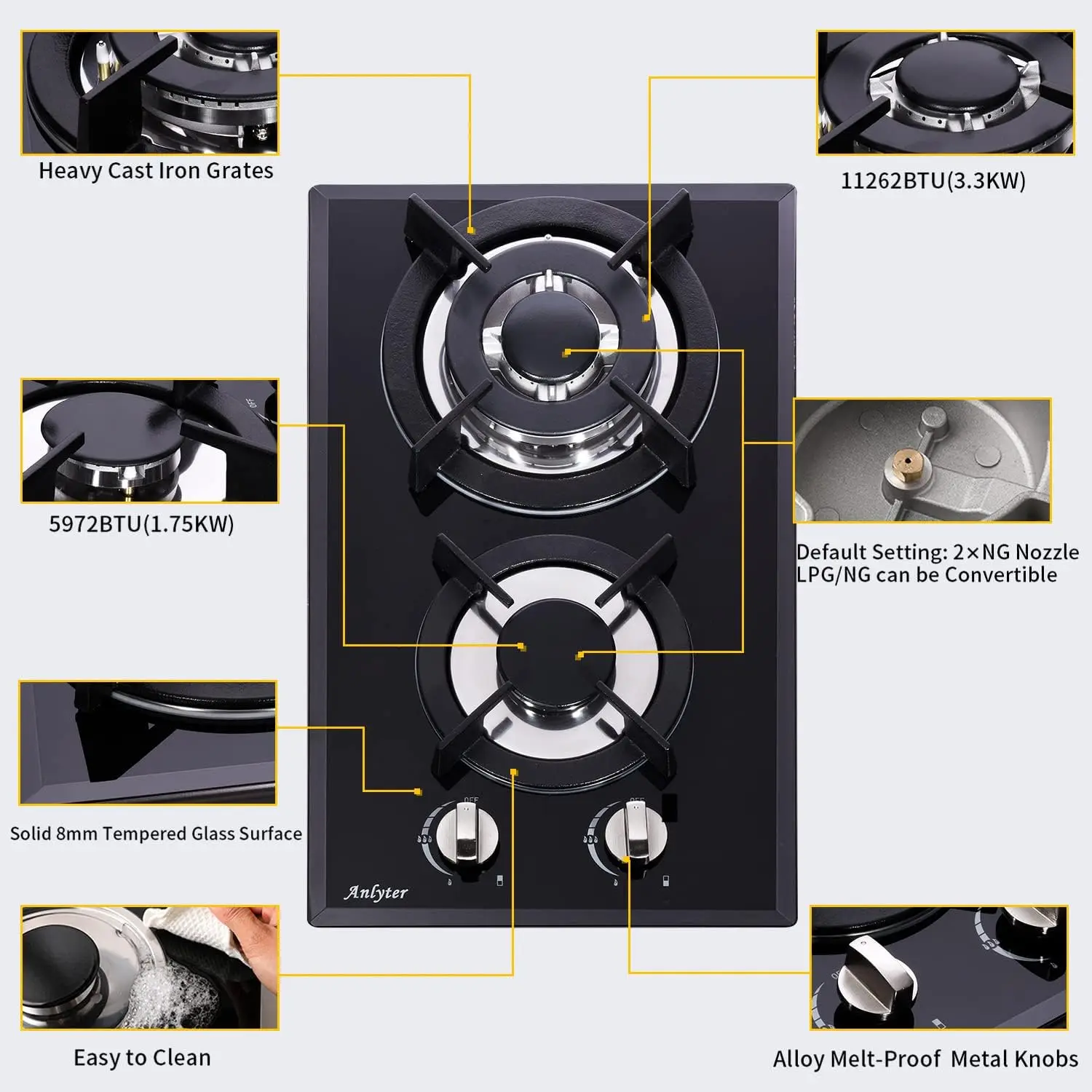 Heavy Cast Iron Grates

11262BTU(3.3KW)

5972BTU(1.75KW)

Default Setting: 2×NG Nozzle
LPG/NG can be Convertible

Solid 8mm Tempered Glass Surface

OFF

OFF

Anlyter

Easy to Clean

Alloy Melt-Proof Metal Knobs