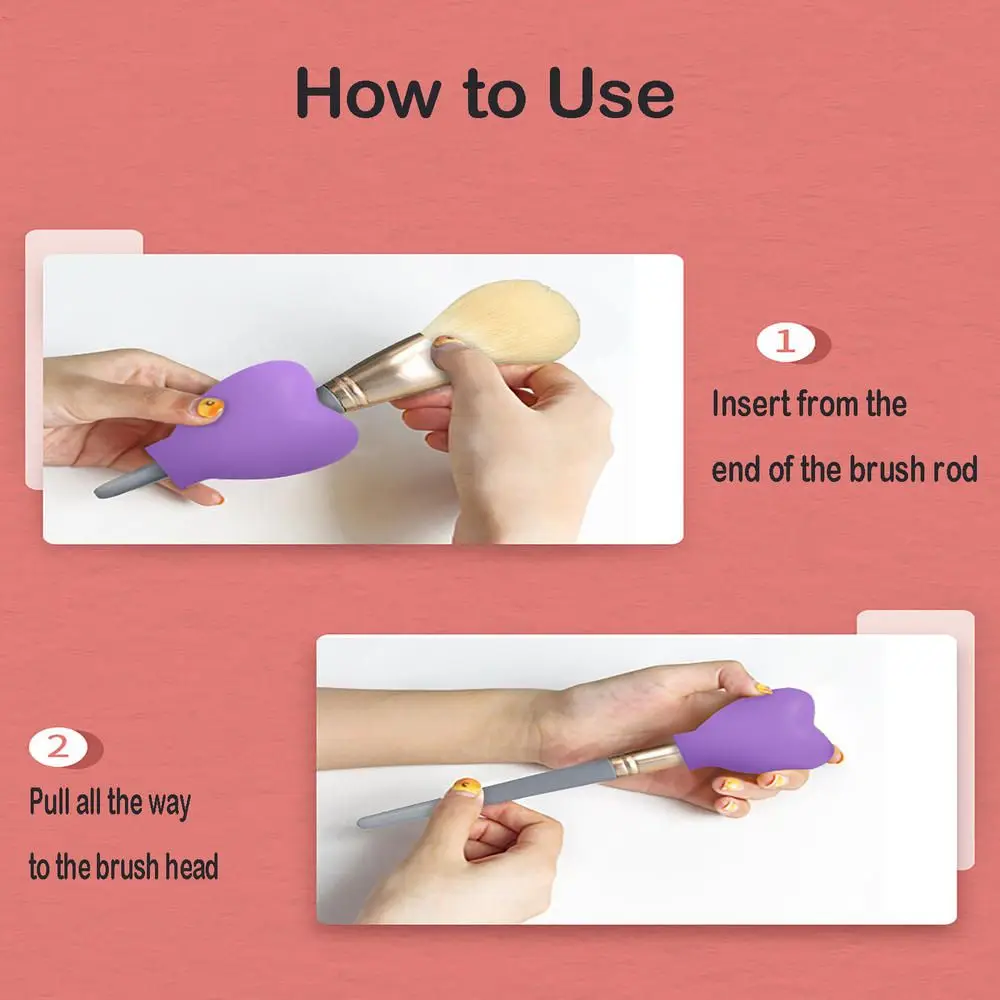 How to Use

1
Insert from the end of the brush rod

2
Pull all the way to the brush head