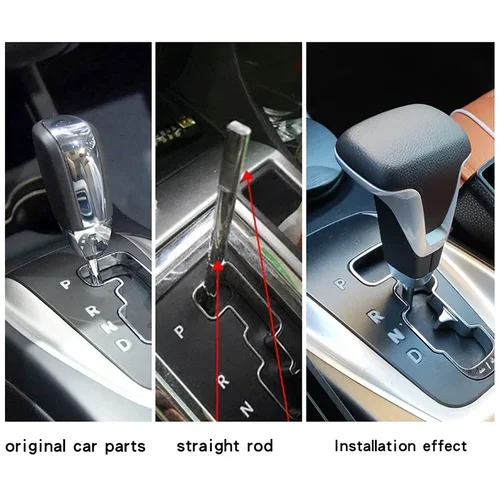 P
R
N
D

P
R
N

P
R
N
D

original car parts

straight rod

Installation effect