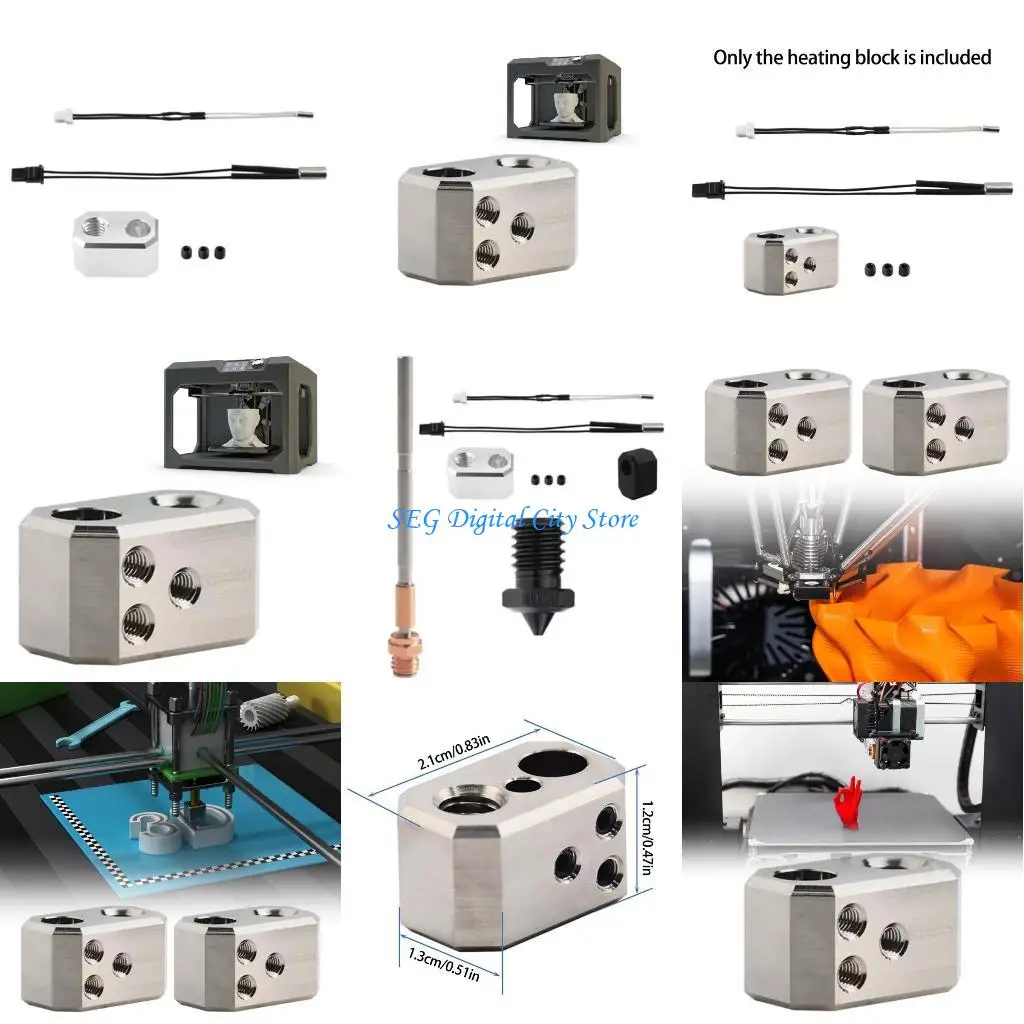 Only the heating block is included

SEG Digital City Store

2.1cm/0.83in

1.2cm/0.47in

1.3cm/0.51in