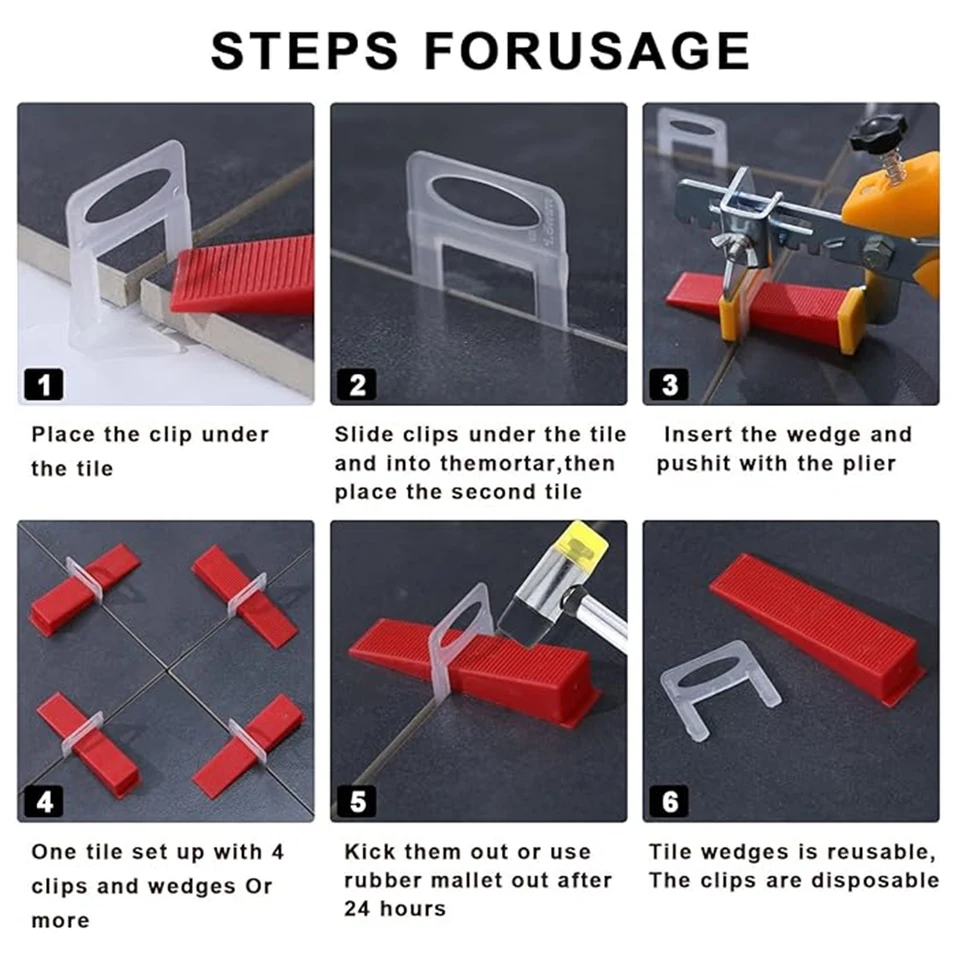 STEPS FORUSAGE

1

Place the clip under the tile

2

Slide clips under the tile and into themortar,then place the second tile

3

Insert the wedge and pushit with the plier

4

One tile set up with 4 clips and wedges Or more

5

Kick them out or use rubber mallet out after 24 hours

6

Tile wedges is reusable, The clips are disposable