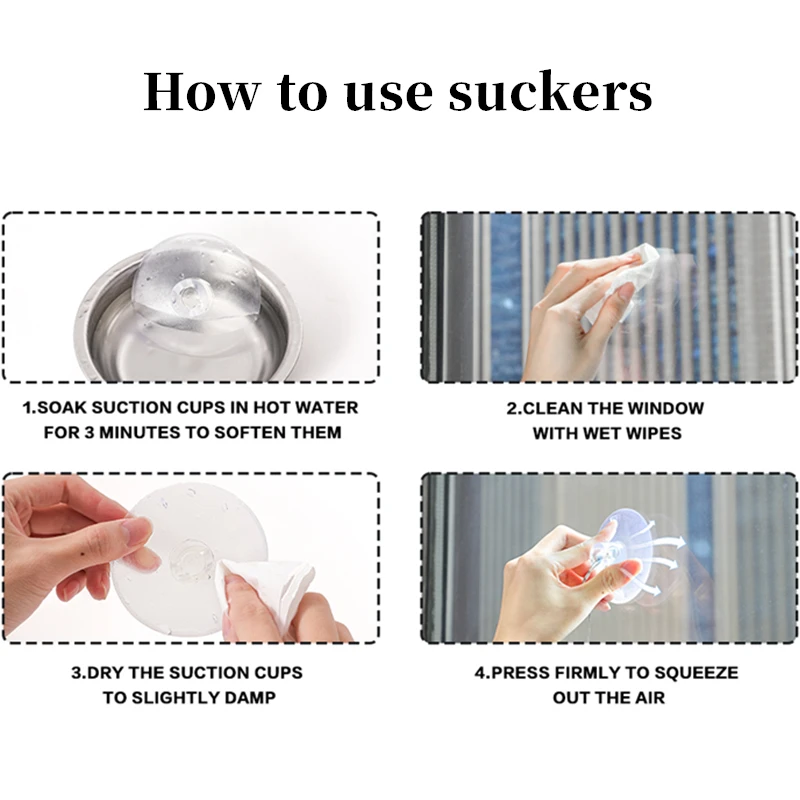 How to use suckers

1.SOAK SUCTION CUPS IN HOT WATER FOR 3 MINUTES TO SOFTEN THEM

2.CLEAN THE WINDOW WITH WET WIPES

3.DRY THE SUCTION CUPS TO SLIGHTLY DAMP

4.PRESS FIRMLY TO SQUEEZE OUT THE AIR