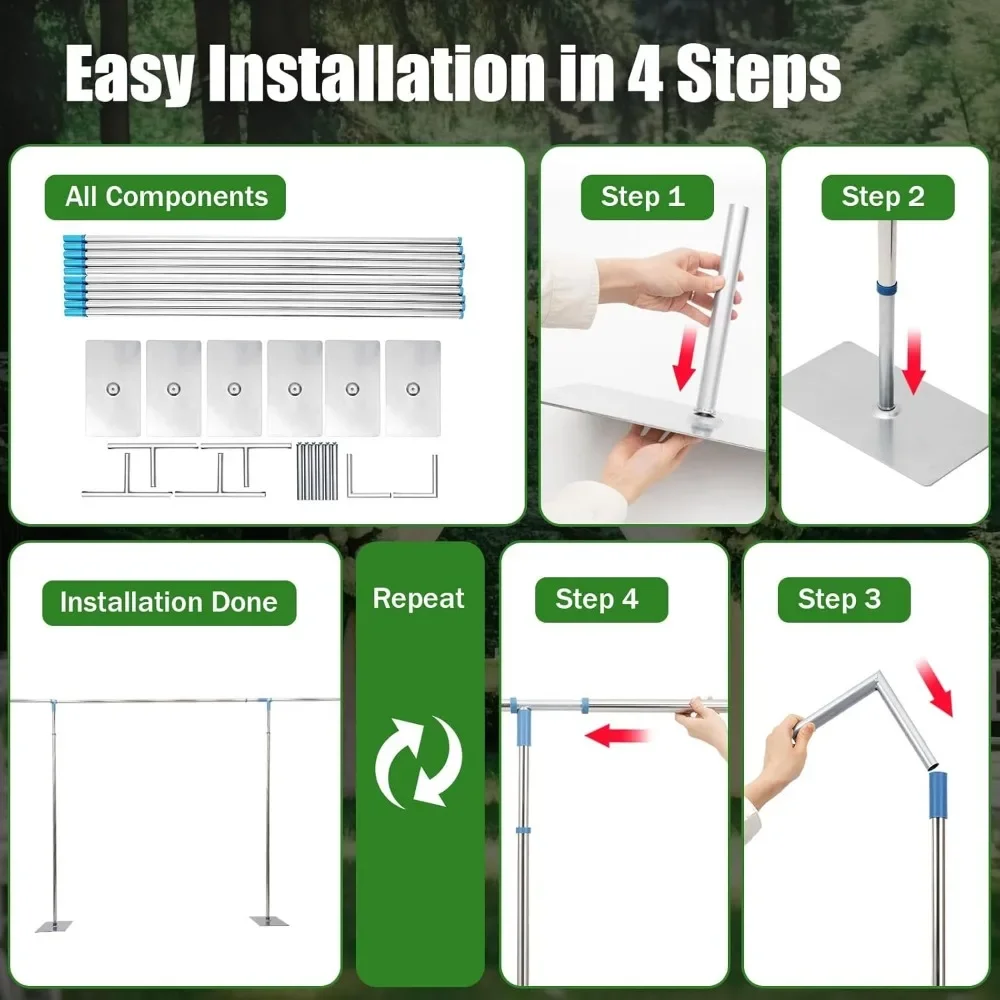 Easy Installation in 4 Steps

All Components

Step 1

Step 2

Installation Done

Repeat

Step 4

Step 3