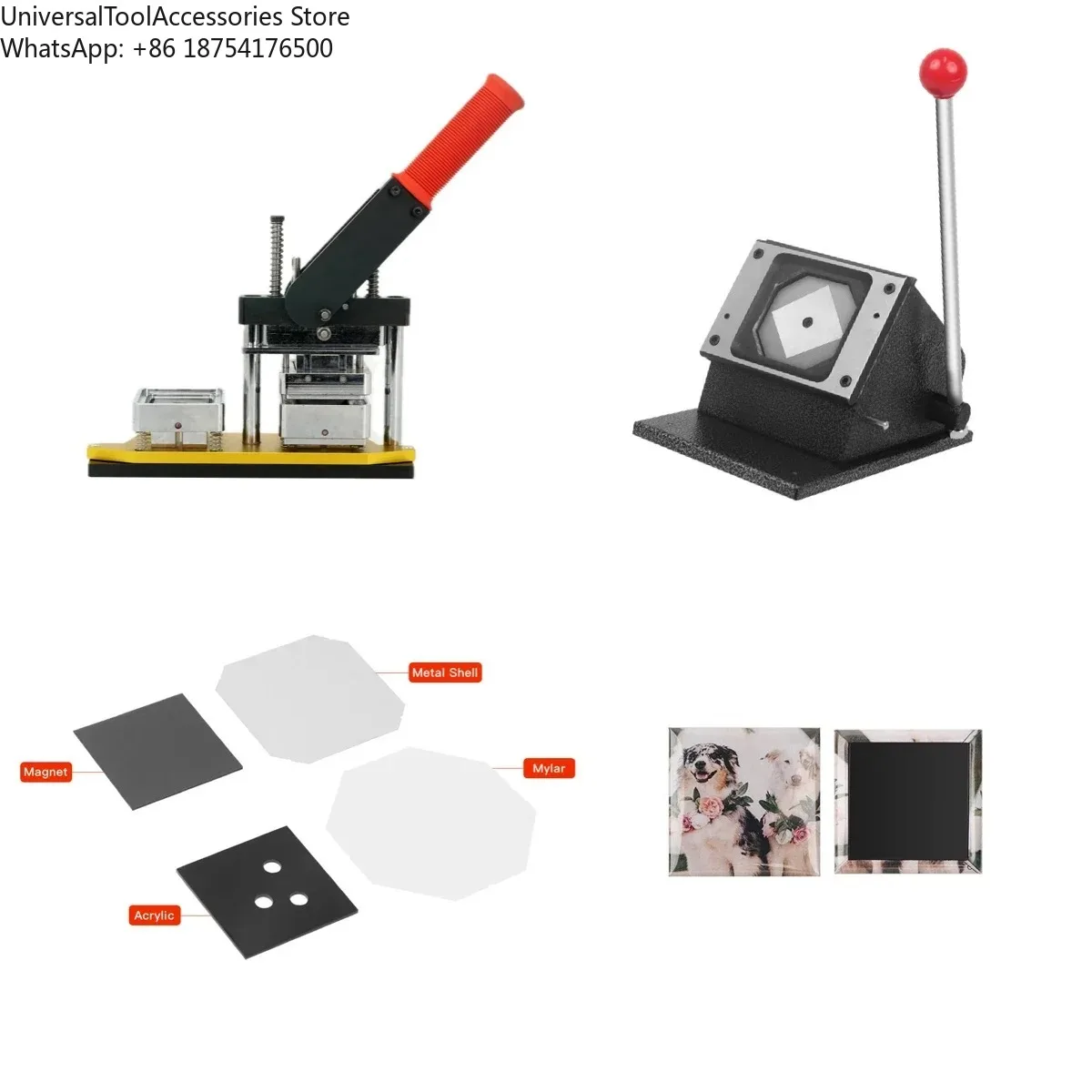 UniversalToolAccessories Store
WhatsApp: +86 18754176500

Metal Shell
Magnet
Mylar
Acrylic