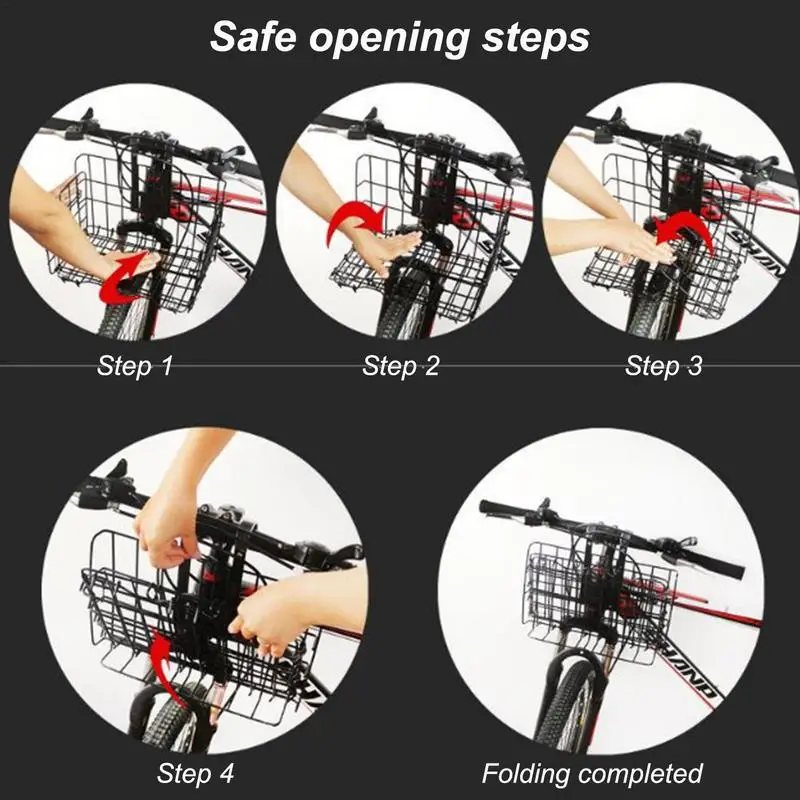 Safe opening steps

Step 1

Step 2

Step 3

Step 4

Folding completed