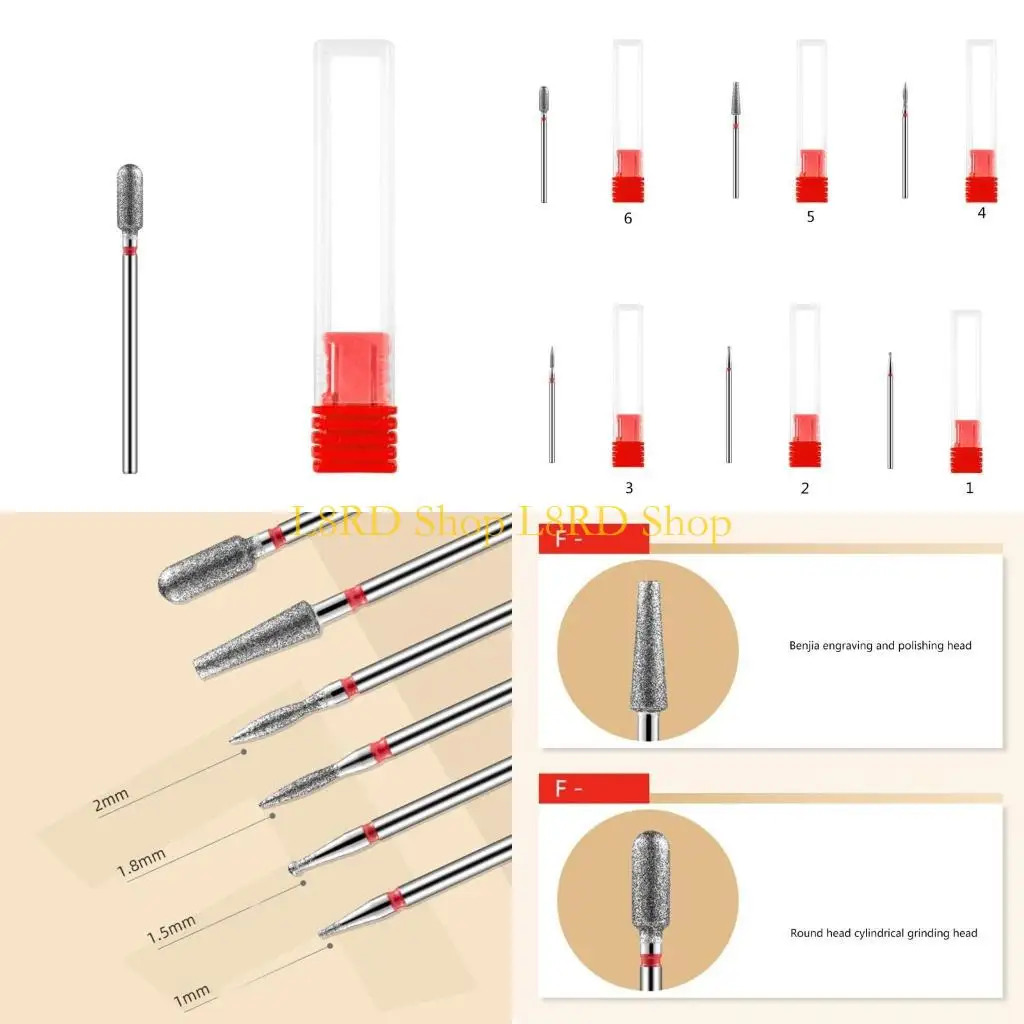 6
5
4
3
2
1

L8RD Shop L8RD Shop

2mm
1.8mm
1.5mm
1mm

F -
Benjia engraving and polishing head

F -
Round head cylindrical grinding head