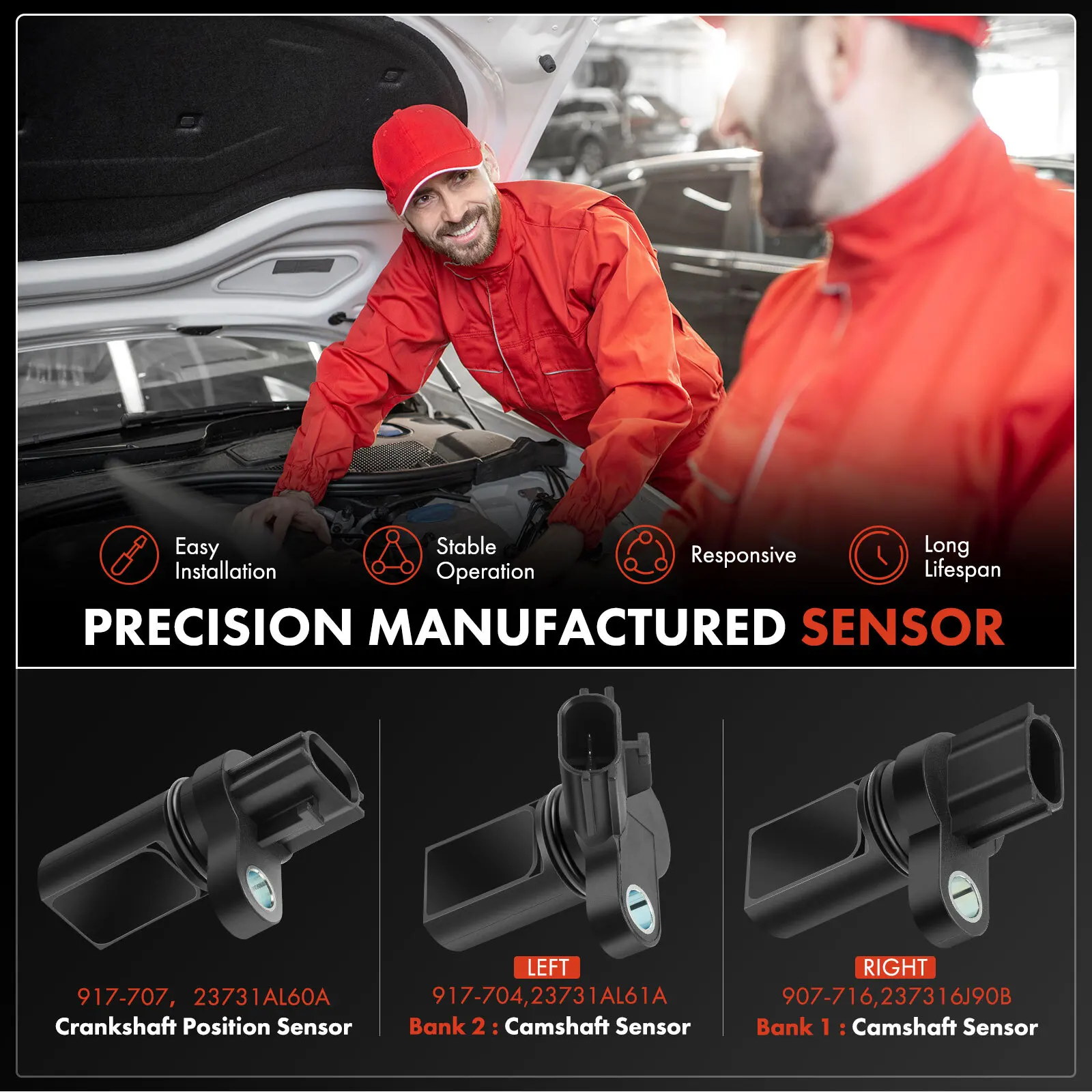 Easy Installation

Stable Operation

Responsive

Long Lifespan

PRECISION MANUFACTURED SENSOR

917-707, 23731AL60A
Crankshaft Position Sensor

LEFT
917-704,23731AL61A
Bank 2 : Camshaft Sensor

RIGHT
907-716,237316J90B
Bank 1 : Camshaft Sensor